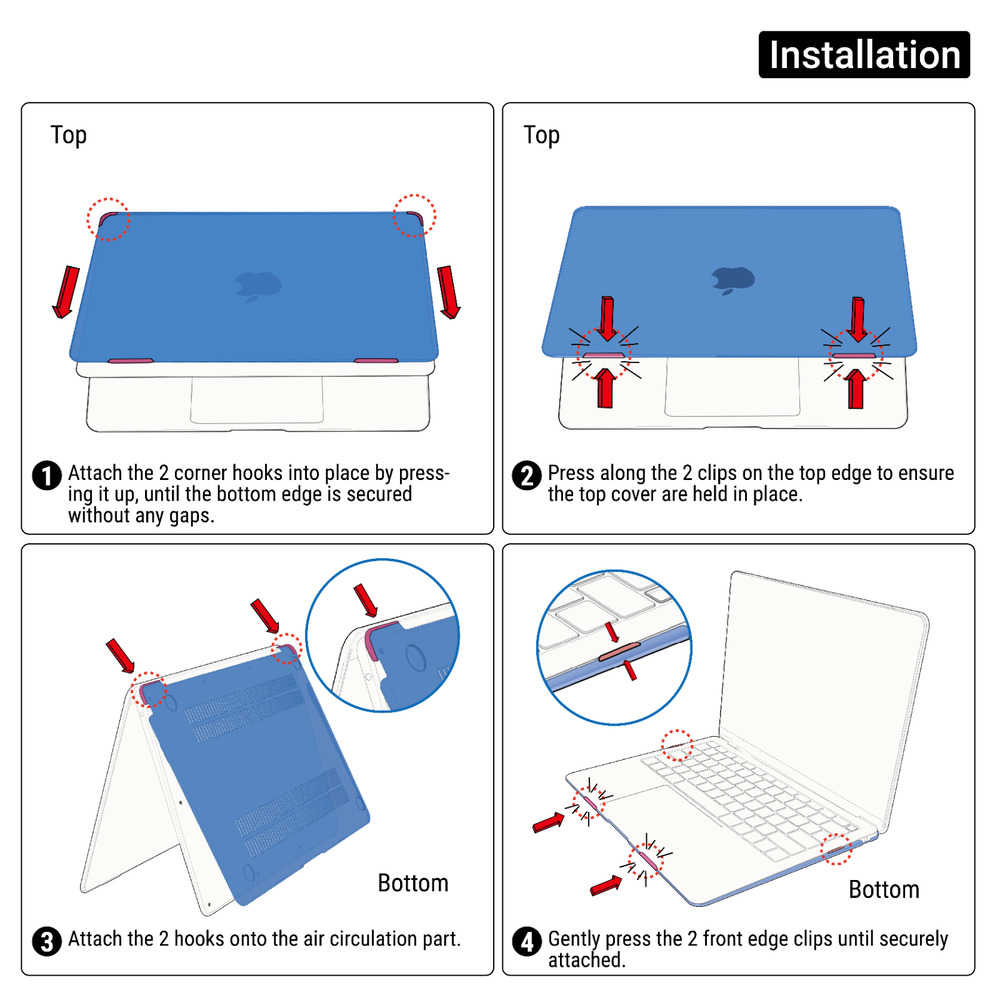 Installation

Top

1 Attach the 2 corner hooks into place by pressing it up, until the bottom edge is secured without any gaps.

Top

2 Press along the 2 clips on the top edge to ensure the top cover are held in place.

Bottom

3 Attach the 2 hooks onto the air circulation part.

Bottom

4 Gently press the 2 front edge clips until securely attached.