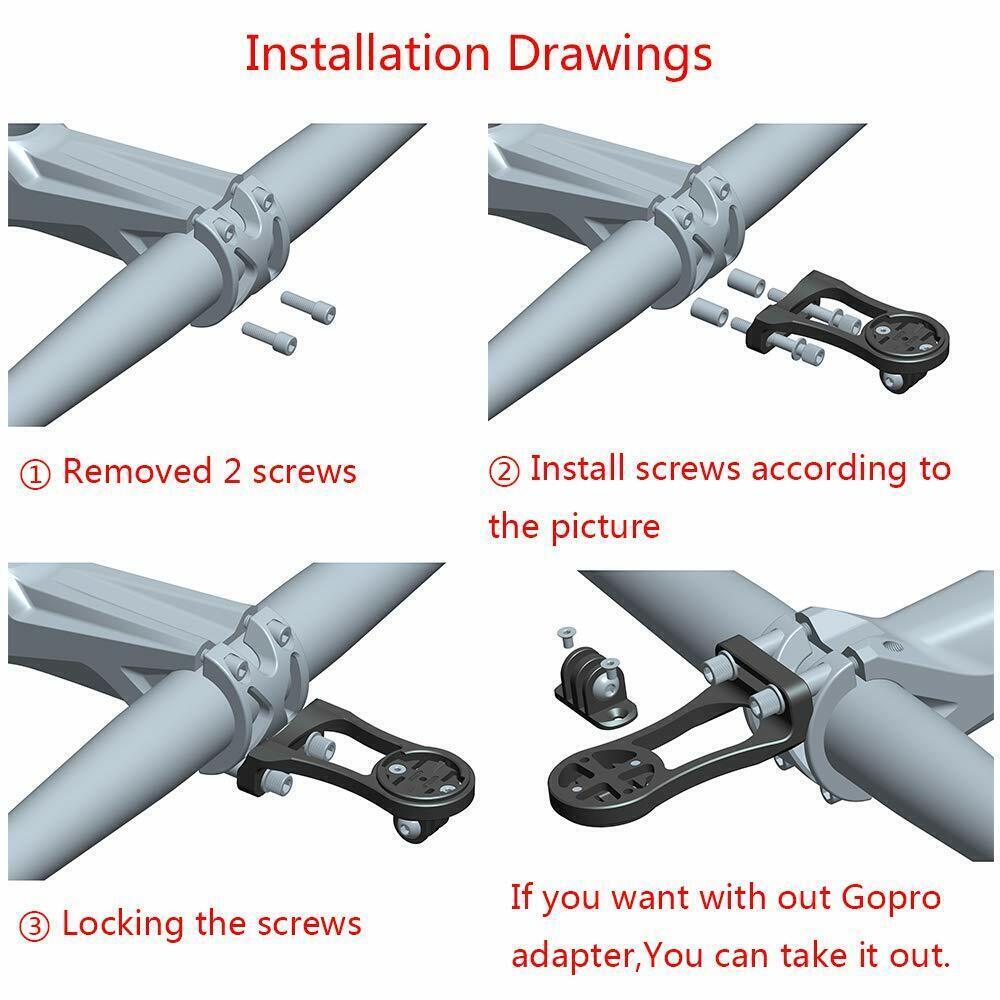 Installation Drawings

① Removed 2 screws

② Install screws according to the picture

③ Locking the screws

If you want with out Gopro adapter,You can take it out.