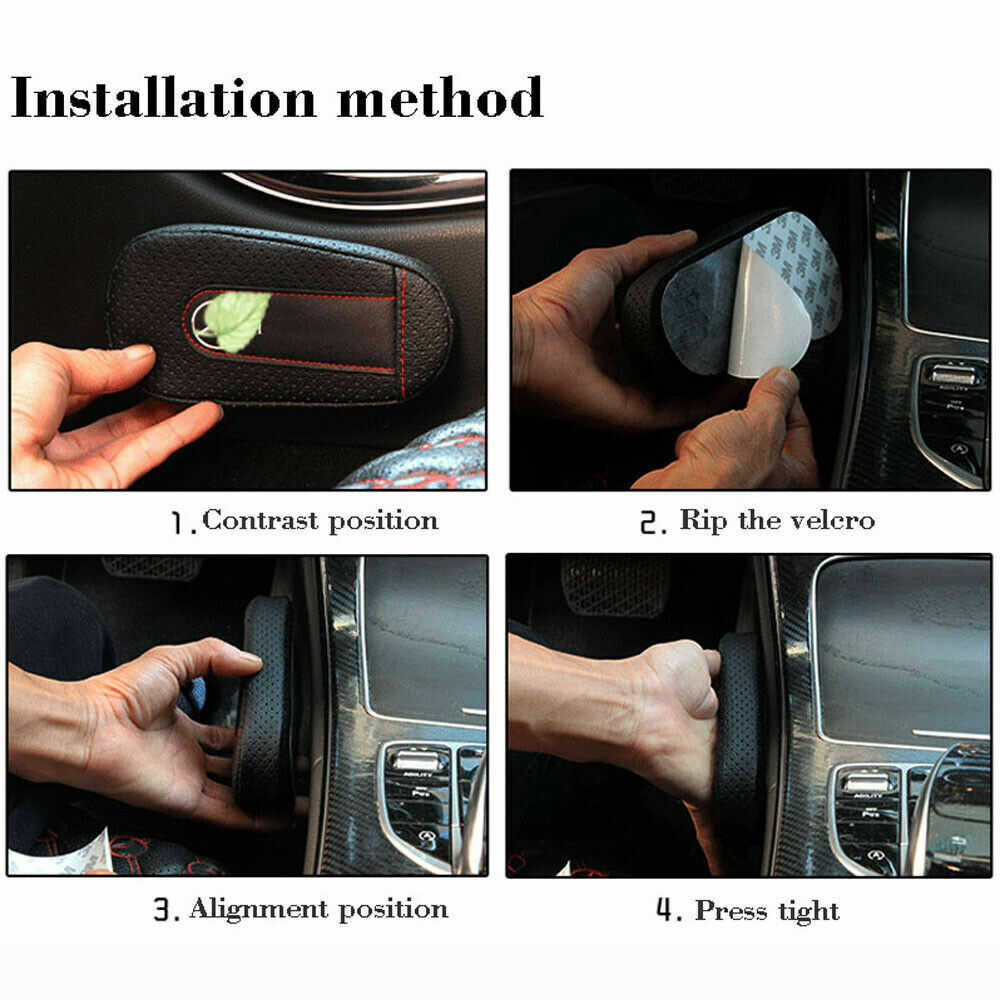 Installation method

1. Contrast position

2. Rip the velcro

3. Alignment position

4. Press tight