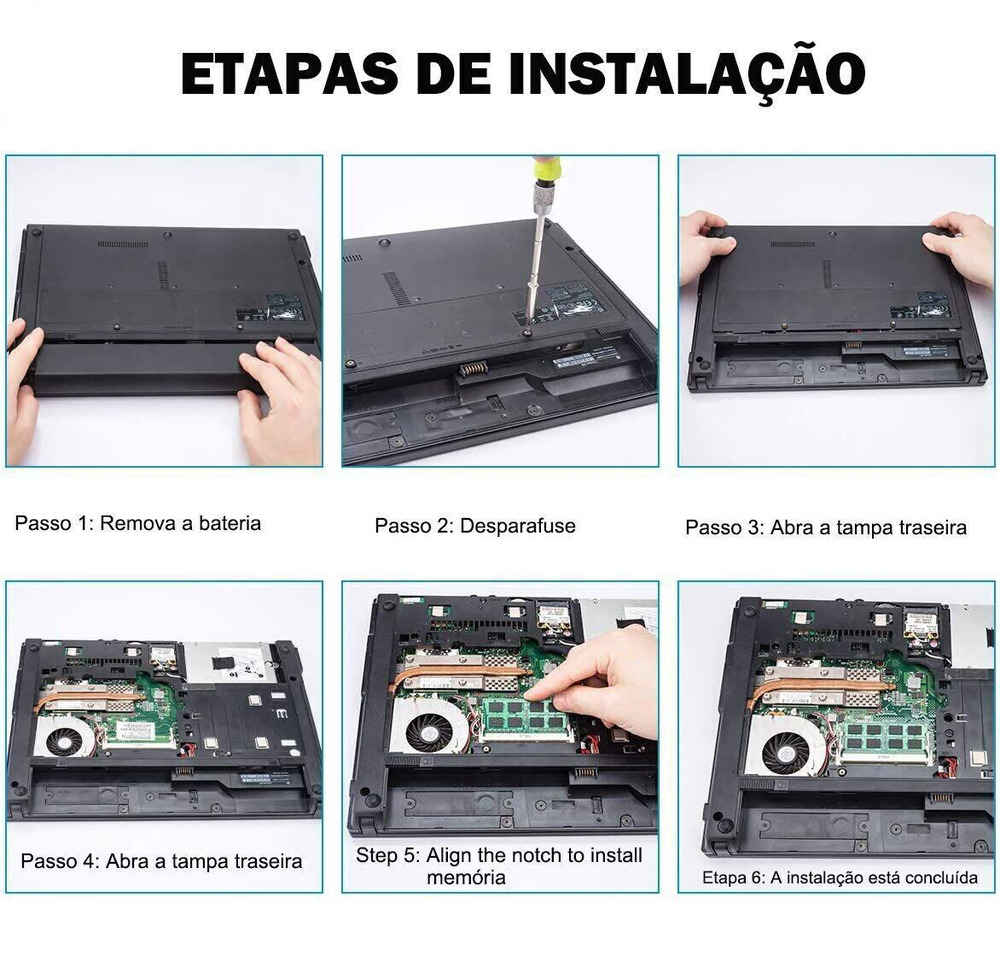 ETAPAS DE INSTALAÇÃO

Passo 1: Remova a bateria

Passo 2: Desparafuse

Passo 3: Abra a tampa traseira

Passo 4: Abra a tampa traseira

Step 5: Align the notch to install memória

Etapa 6: A instalação está concluída