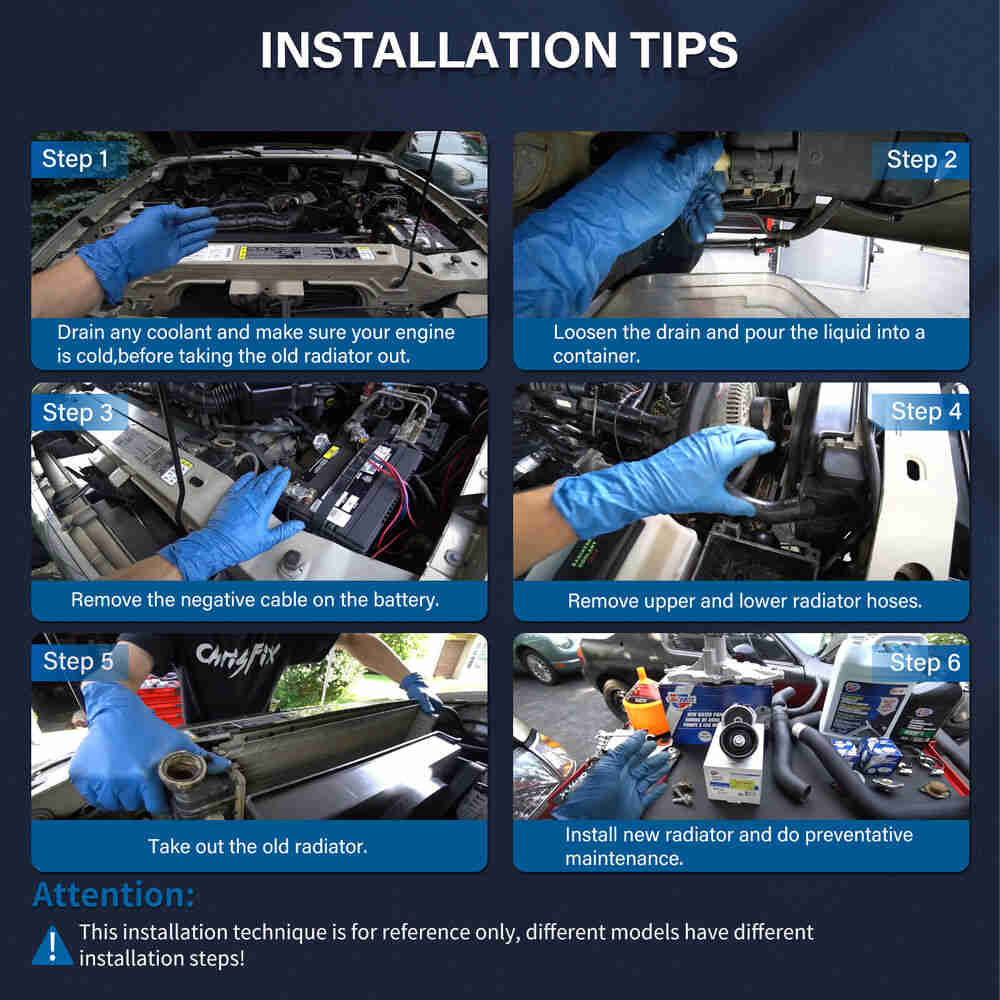 INSTALLATION TIPS

Step 1

Drain any coolant and make sure your engine is cold,before taking the old radiator out.

Step 2

Loosen the drain and pour the liquid into a container.

Step 3

Remove the negative cable on the battery.

Step 4

Remove upper and lower radiator hoses.

Step 5

ChrisFix

Take out the old radiator.

Step 6

Install new radiator and do preventative maintenance.

Attention:

This installation technique is for reference only, different models have different installation steps!