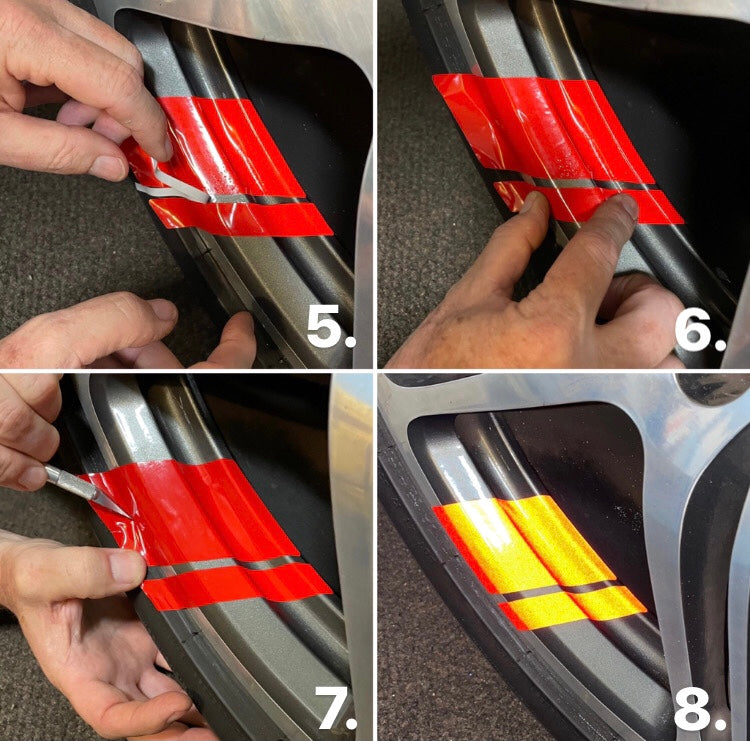 5.

6.

7.

8.