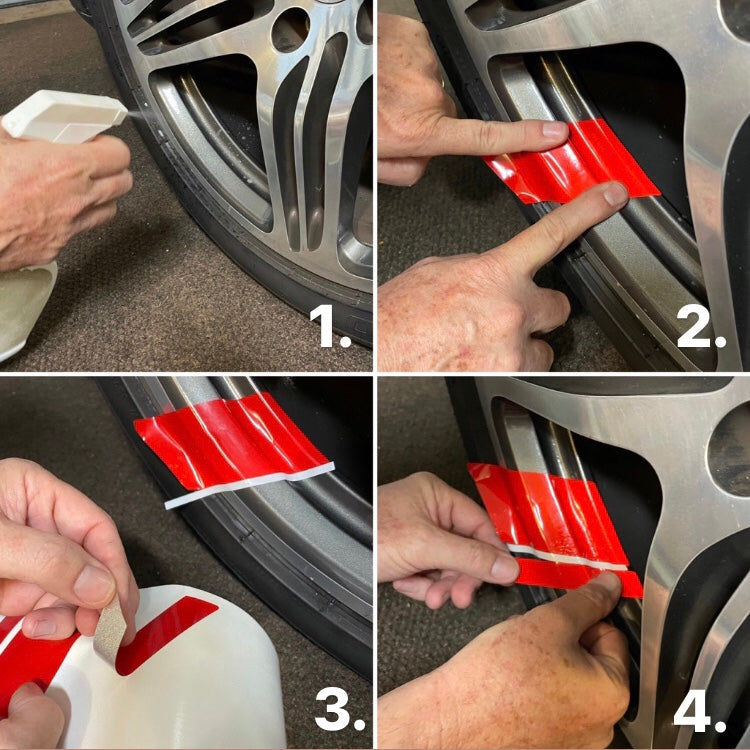 1.

2.

3.

4.