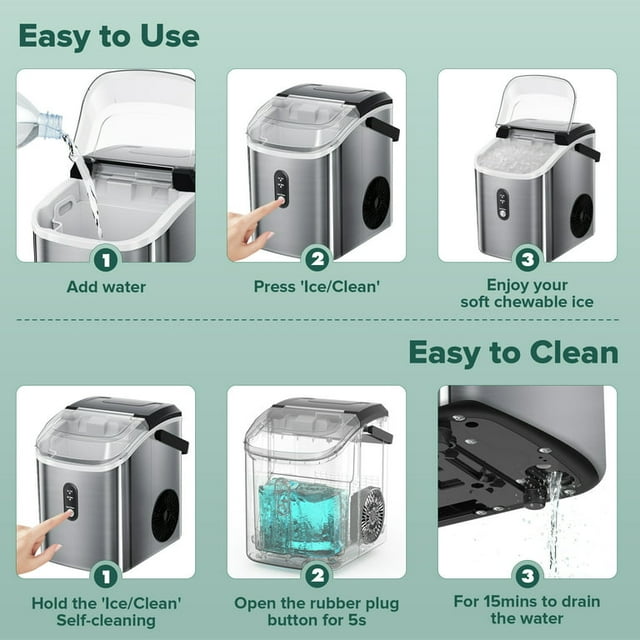 Easy to Use

1
Add water

2
Press 'Ice/Clean'

3
Enjoy your soft chewable ice

Easy to Clean

1
Hold the 'Ice/Clean' Self-cleaning

2
Open the rubber plug button for 5s

3
For 15mins to drain the water