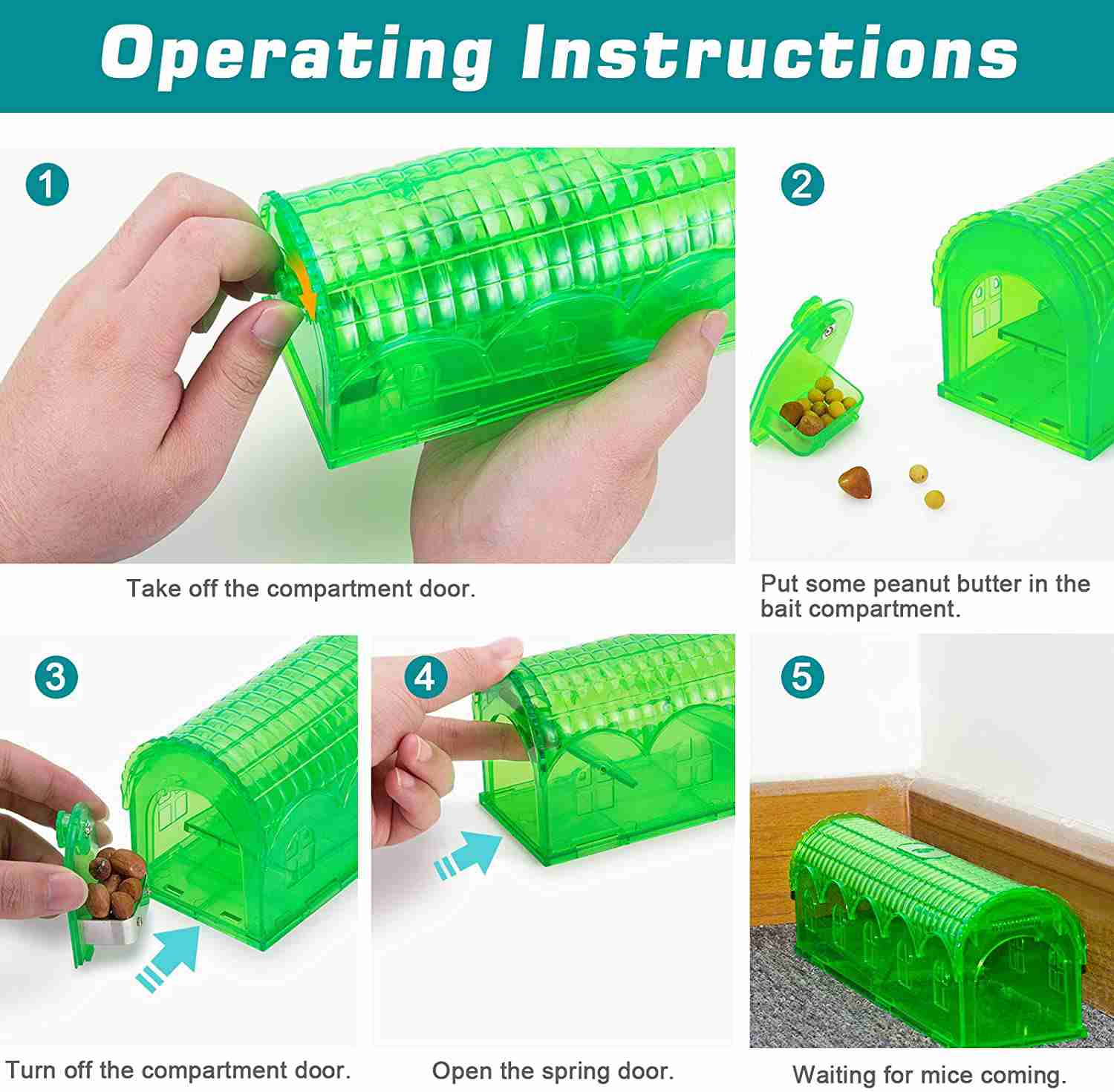 Operating Instructions

1

Take off the compartment door.

2

Put some peanut butter in the bait compartment.

3

Turn off the compartment door.

4

Open the spring door.

5

Waiting for mice coming.