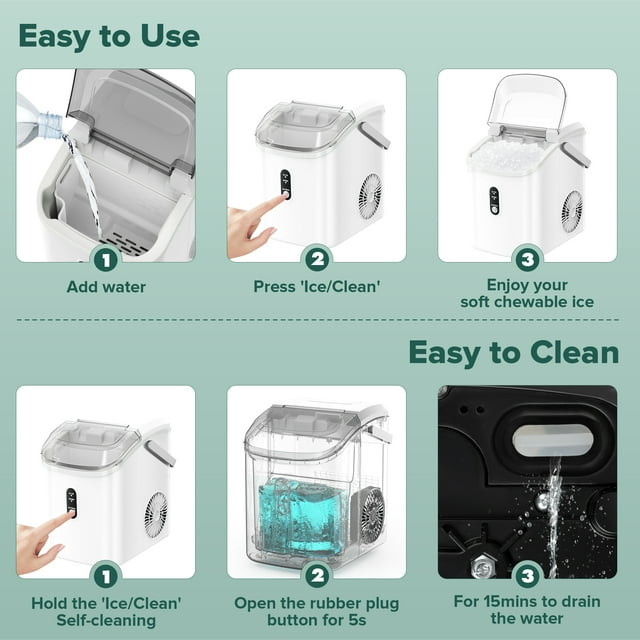 Easy to Use

1
Add water

2
Press 'Ice/Clean'

3
Enjoy your soft chewable ice

Easy to Clean

1
Hold the 'Ice/Clean' Self-cleaning

2
Open the rubber plug button for 5s

3
For 15mins to drain the water