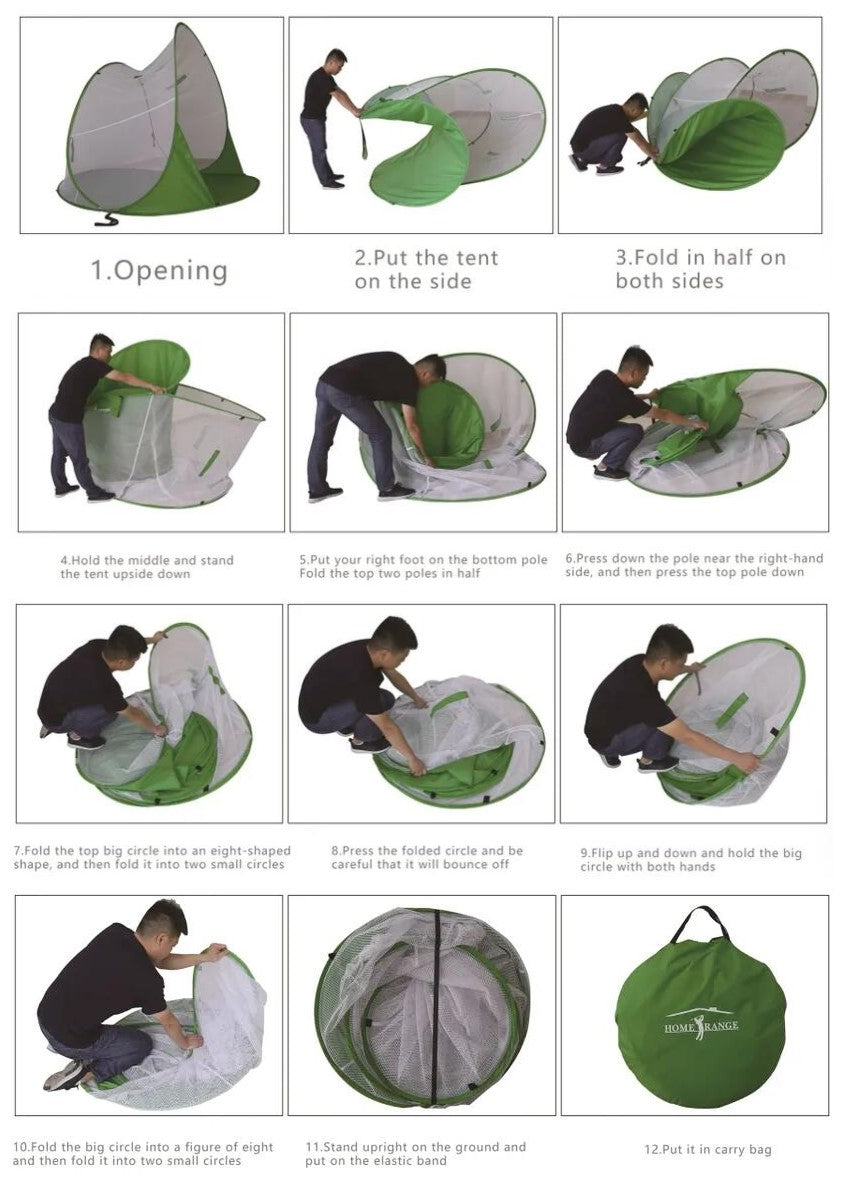 1.Opening

2.Put the tent on the side

3.Fold in half on both sides

4.Hold the middle and stand the tent upside down

5.Put your right foot on the bottom pole Fold the top two poles in half

6.Press down the pole near the right-hand side, and then press the top pole down

7.Fold the top big circle into an eight-shaped shape, and then fold it into two small circles

8.Press the folded circle and be careful that it will bounce off

9.Flip up and down and hold the big circle with both hands

10.Fold the big circle into a figure of eight and then fold it into two small circles

11.Stand upright on the ground and put on the elastic band

HOME RANGE

12.Put it in carry bag