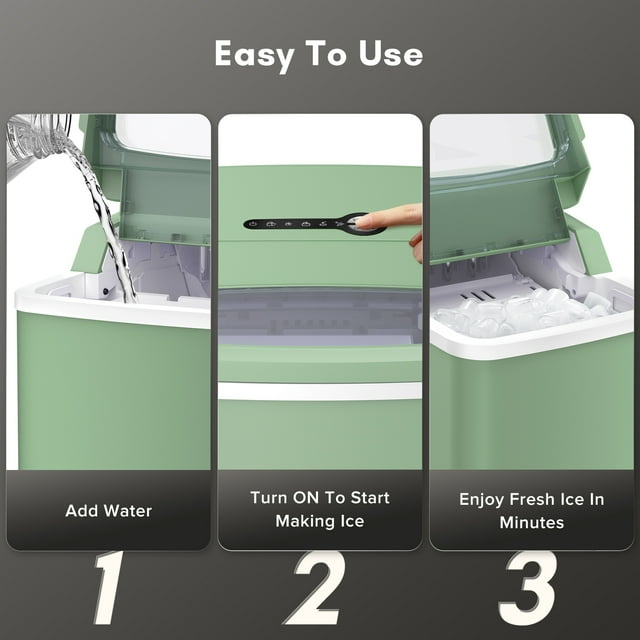 Easy To Use

Add Water

1

Turn ON To Start Making Ice

2

Enjoy Fresh Ice In Minutes

3