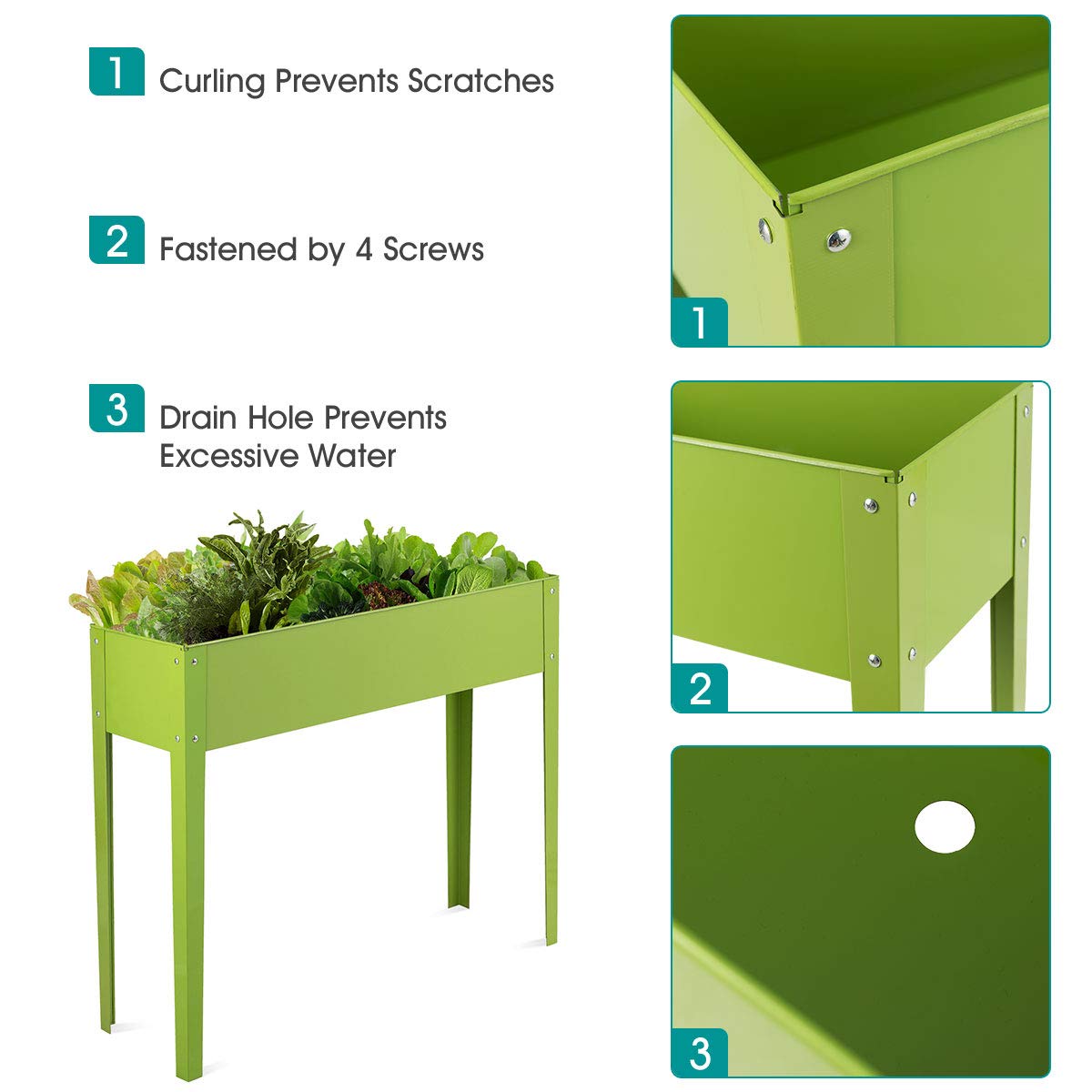 1 Curling Prevents Scratches

2 Fastened by 4 Screws

3 Drain Hole Prevents Excessive Water

1

2

3