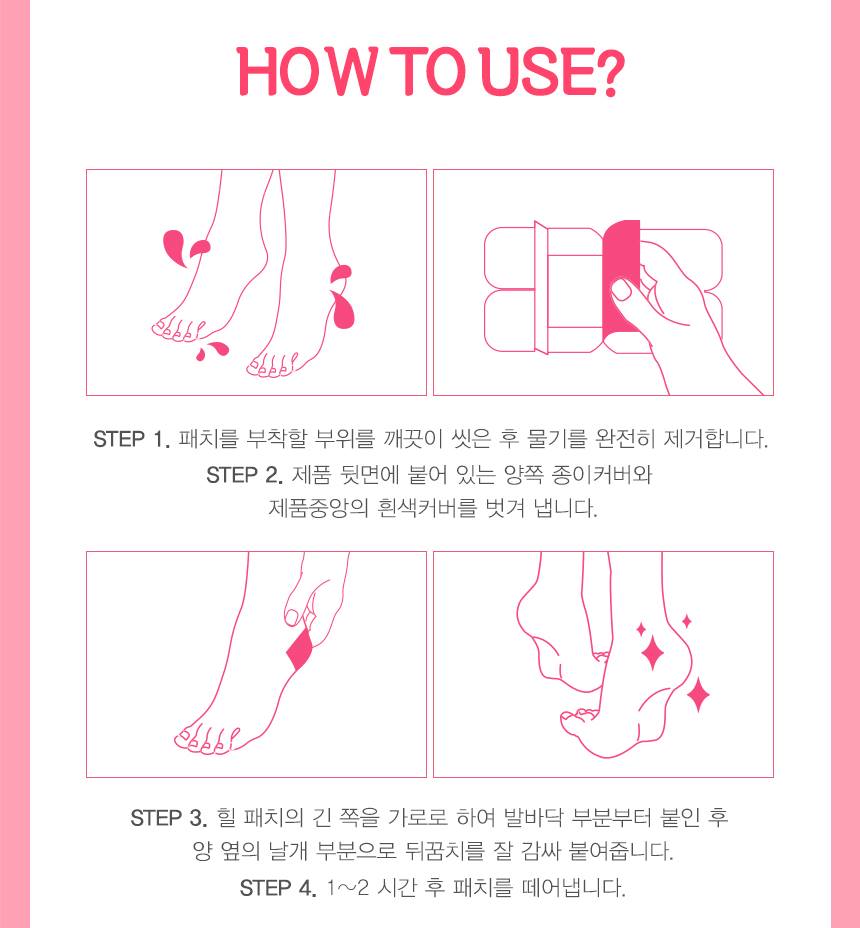 HOW TO USE?

STEP 1. 패치를 부착할 부위를 깨끗이 씻은 후 물기를 완전히 제거합니다.

STEP 2. 제품 뒷면에 붙어 있는 양쪽 종이커버와 제품중앙의 흰색커버를 벗겨 냅니다.

STEP 3. 힐 패치의 긴 쪽을 가로로 하여 발바닥 부분부터 붙인 후 양 옆의 날개 부분으로 뒤꿈치를 잘 감싸 붙여줍니다.

STEP 4. 1~2 시간 후 패치를 떼어냅니다.