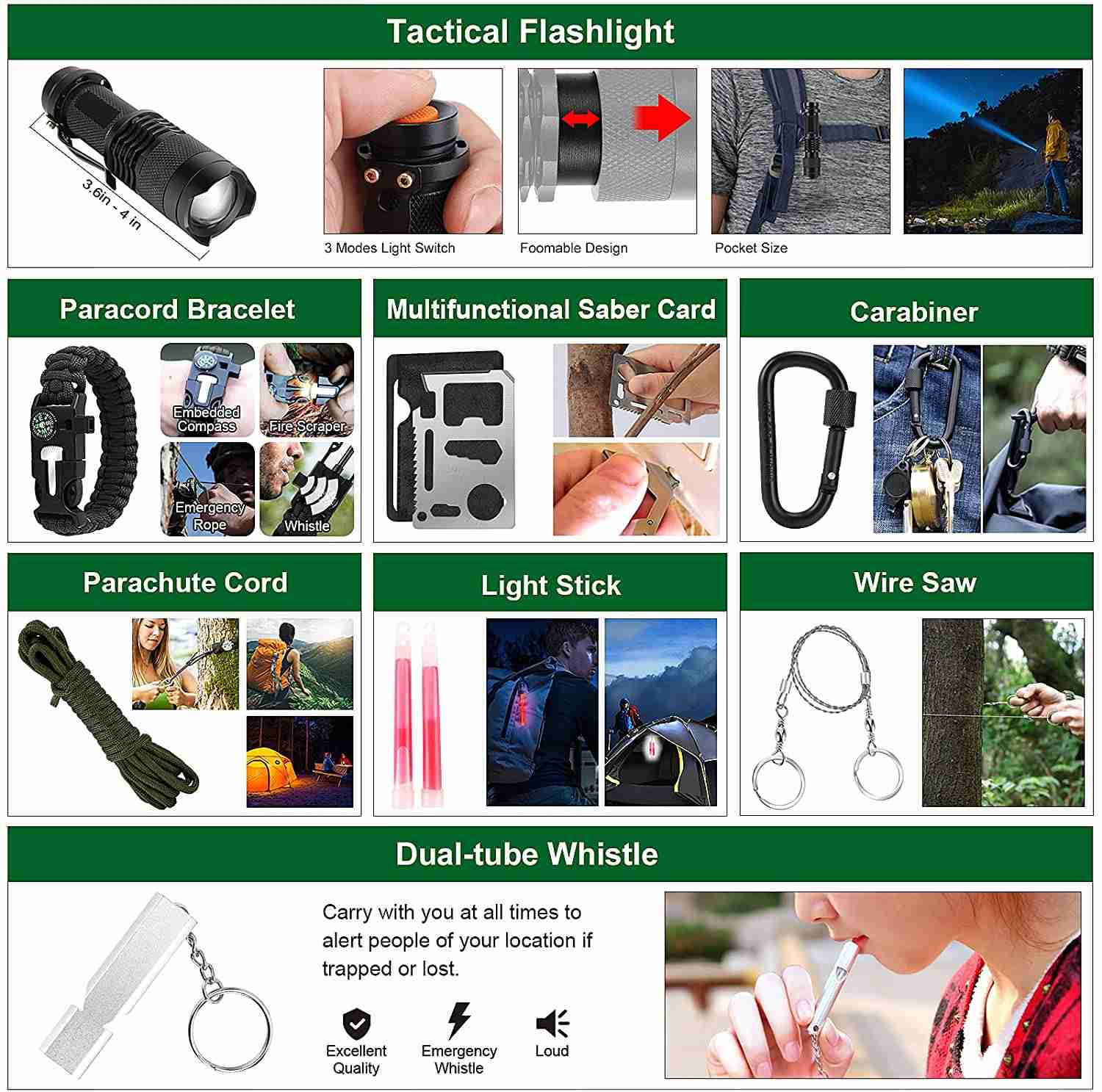 Tactical Flashlight

3.6in - 4 in

3 Modes Light Switch

Foomable Design

Pocket Size

Paracord Bracelet

Embedded Compass

Fire Scraper

Emergency Rope

Whistle

Multifunctional Saber Card

Carabiner

Parachute Cord

Light Stick

Wire Saw

Dual-tube Whistle

Carry with you at all times to alert people of your location if trapped or lost.

Excellent Quality

Emergency Whistle

Loud