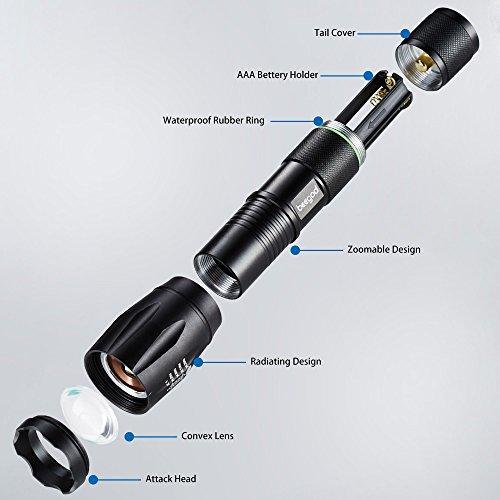 Tail Cover

AAA Bettery Holder

Waterproof Rubber Ring

beegod

Zoomable Design

Radiating Design

Convex Lens

Attack Head