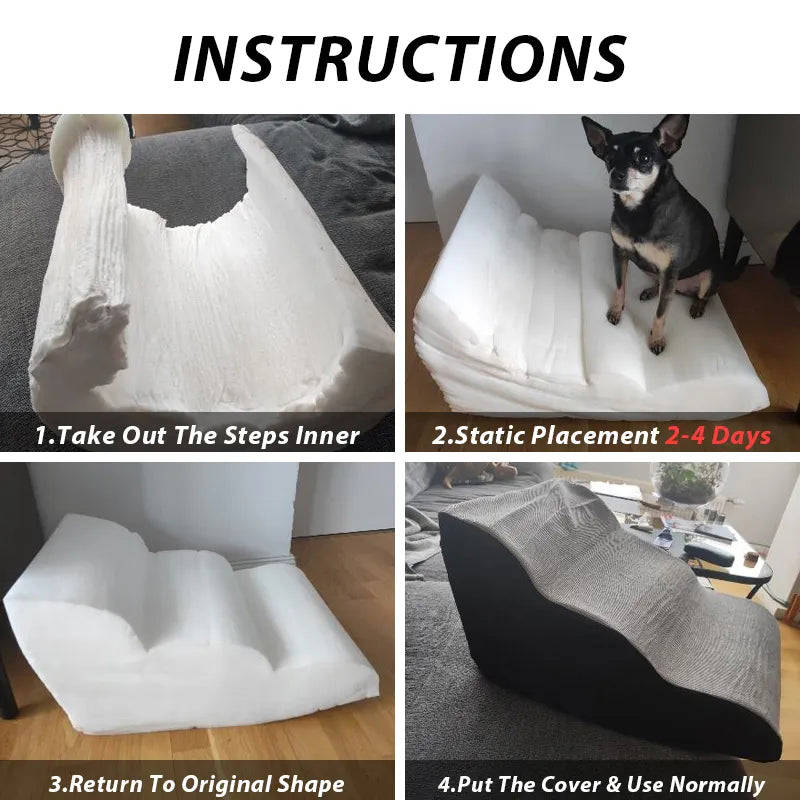 INSTRUCTIONS

1.Take Out The Steps Inner

2.Static Placement 2-4 Days

3.Return To Original Shape

4.Put The Cover & Use Normally