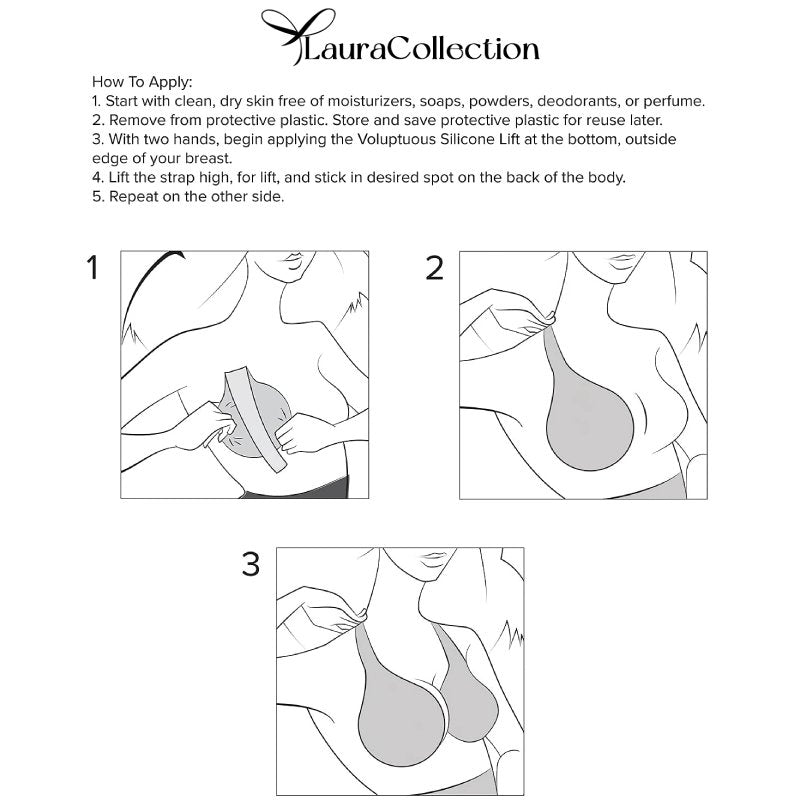 LauraCollection

How To Apply:
1. Start with clean, dry skin free of moisturizers, soaps, powders, deodorants, or perfume.
2. Remove from protective plastic. Store and save protective plastic for reuse later.
3. With two hands, begin applying the Voluptuous Silicone Lift at the bottom, outside edge of your breast.
4. Lift the strap high, for lift, and stick in desired spot on the back of the body.
5. Repeat on the other side.

1

2

3