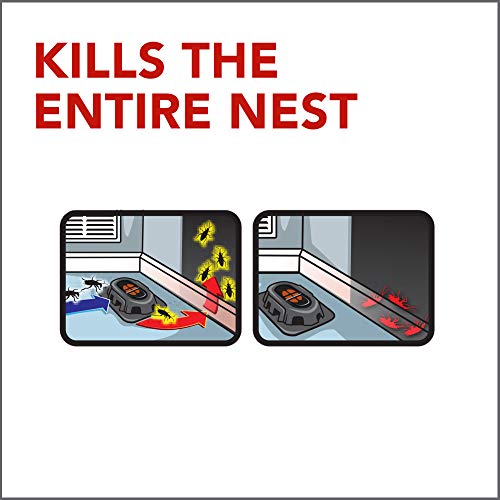 KILLS THE ENTIRE NEST