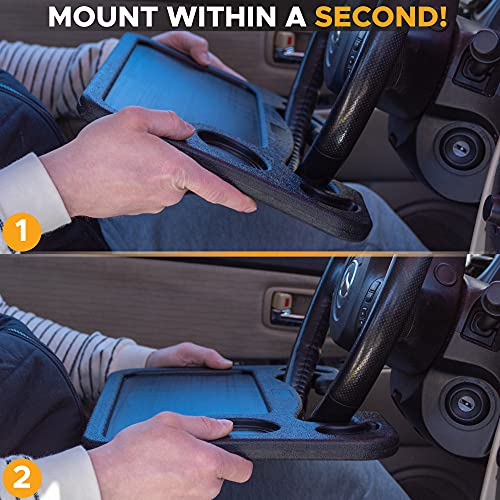 MOUNT WITHIN A SECOND!

1

2