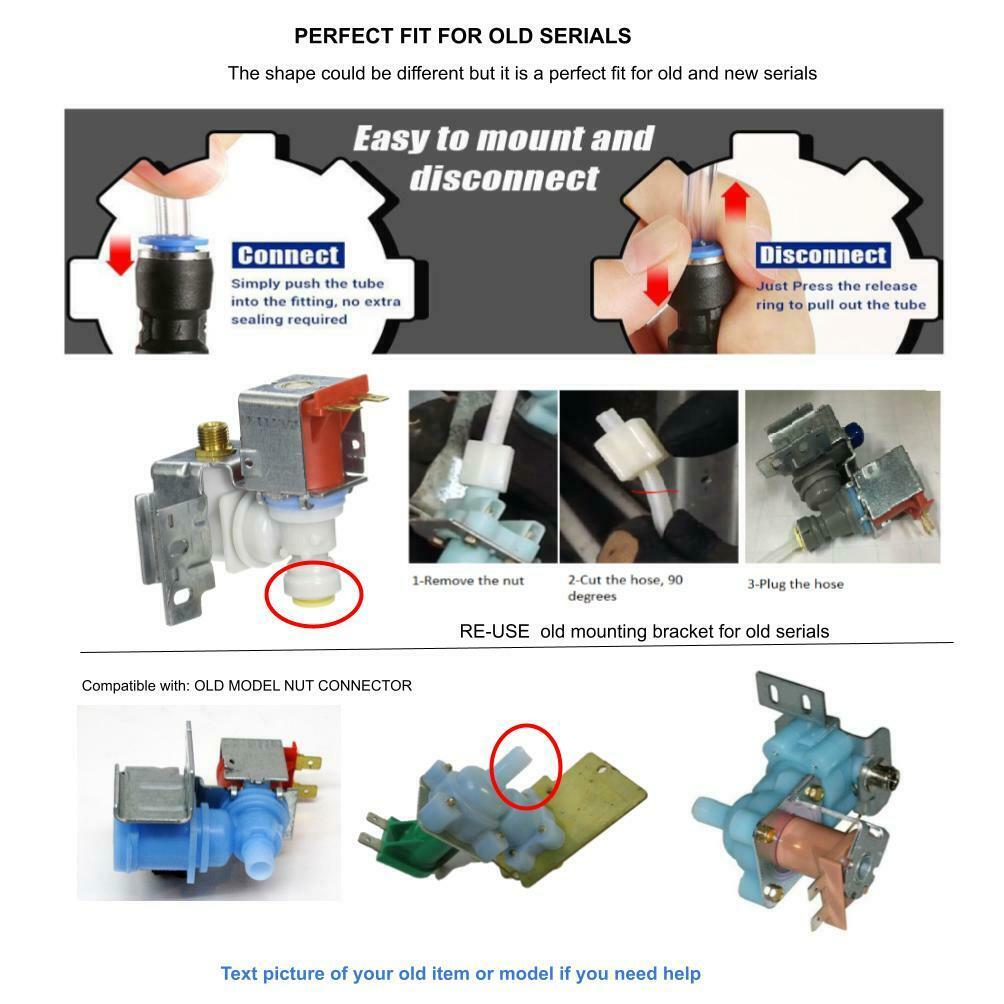 PERFECT FIT FOR OLD SERIALS

The shape could be different but it is a perfect fit for old and new serials

Easy to mount and disconnect

Connect
Simply push the tube into the fitting, no extra sealing required

Disconnect
Just Press the release ring to pull out the tube

1-Remove the nut

2-Cut the hose, 90 degrees

3-Plug the hose

RE-USE old mounting bracket for old serials

Compatible with: OLD MODEL NUT CONNECTOR

Text picture of your old item or model if you need help