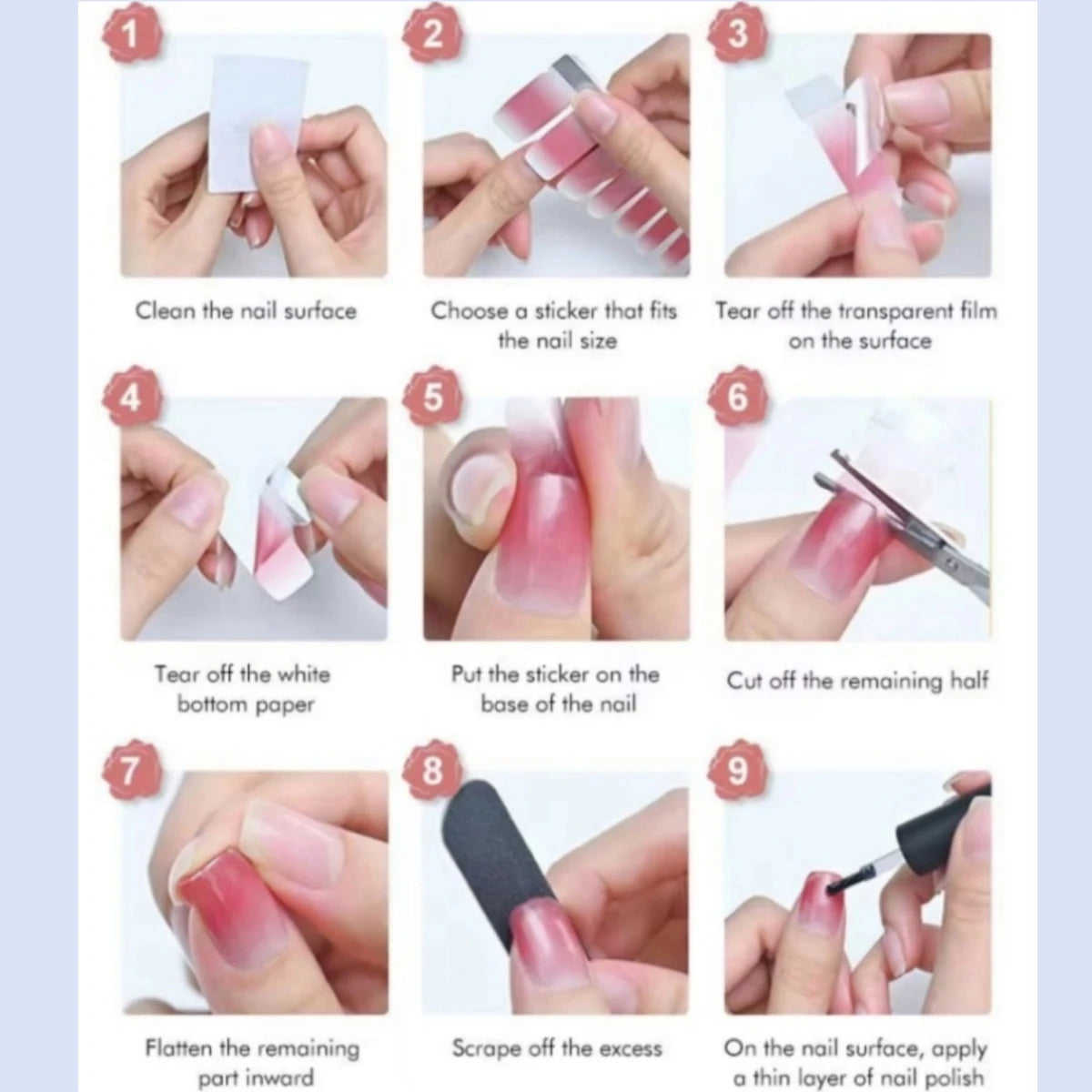 1
Clean the nail surface

2
Choose a sticker that fits the nail size

3
Tear off the transparent film on the surface

4
Tear off the white bottom paper

5
Put the sticker on the base of the nail

6
Cut off the remaining half

7
Flatten the remaining part inward

8
Scrape off the excess

9
On the nail surface, apply a thin layer of nail polish