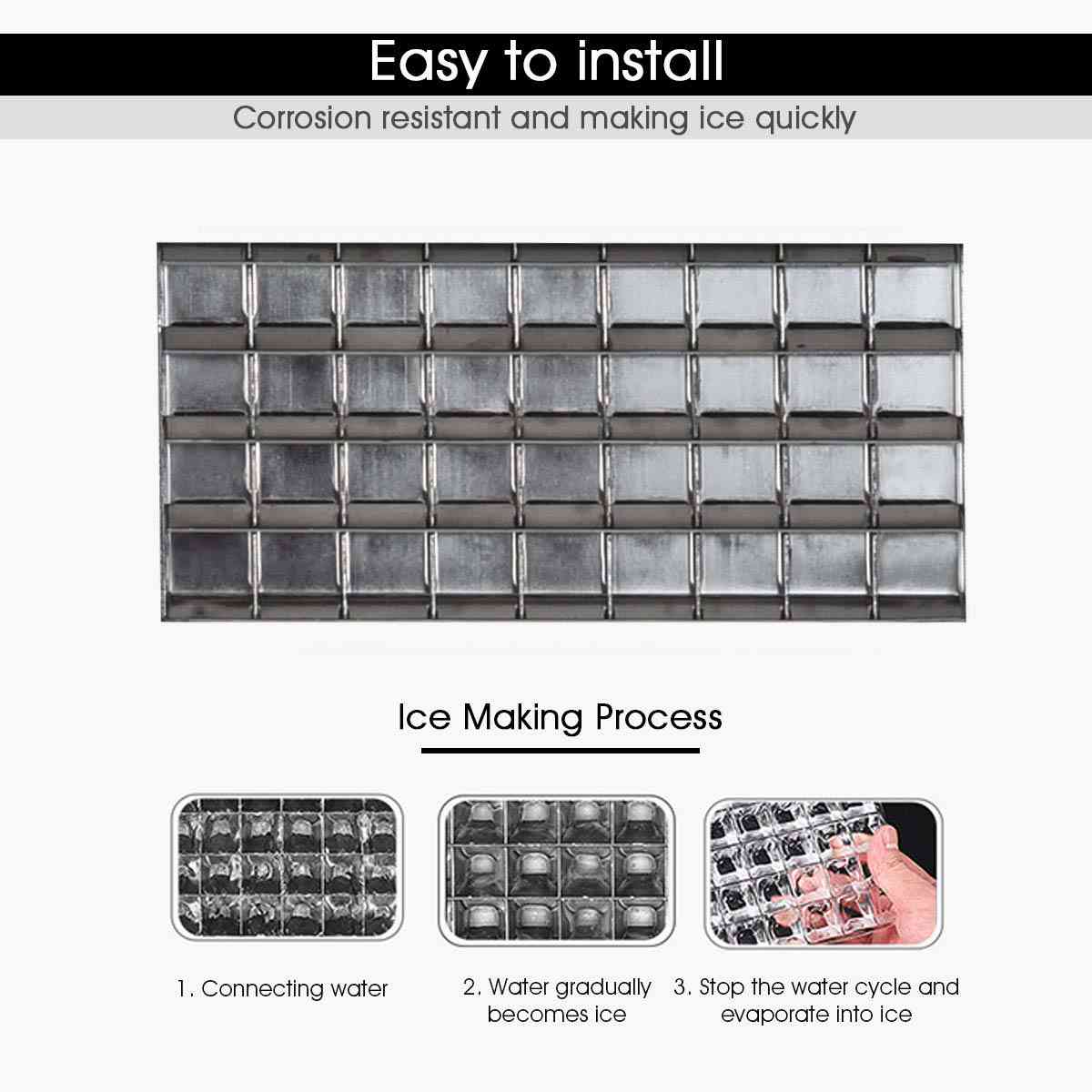 Easy to install

Corrosion resistant and making ice quickly

Ice Making Process

1. Connecting water

2. Water gradually becomes ice

3. Stop the water cycle and evaporate into ice