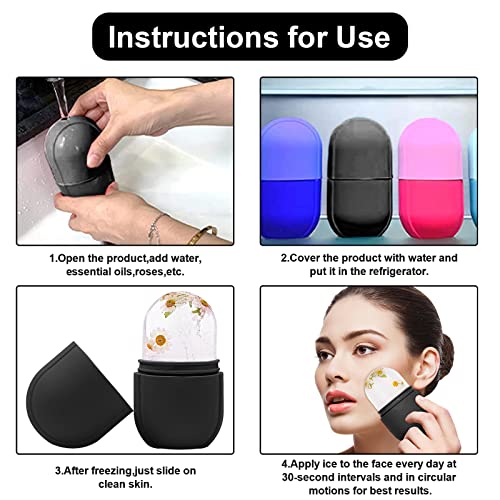 Instructions for Use

1.Open the product,add water, essential oils,roses,etc.

2.Cover the product with water and put it in the refrigerator.

3.After freezing,just slide on clean skin.

4.Apply ice to the face every day at 30-second intervals and in circular motions for best results.