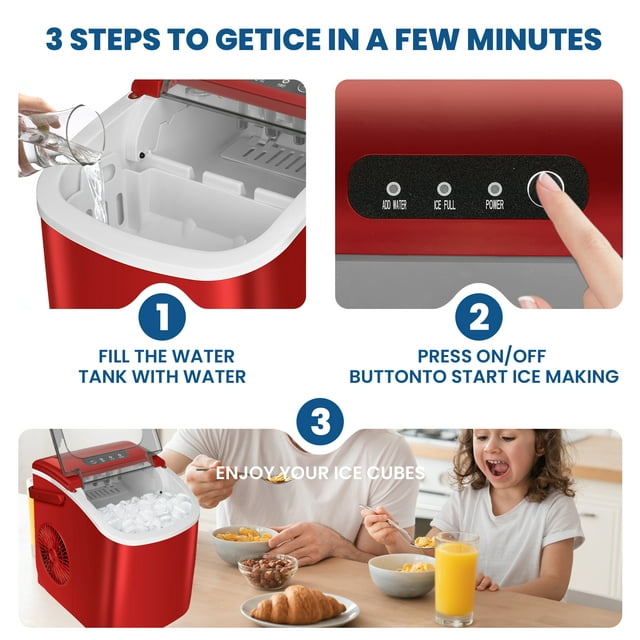 3 STEPS TO GETICE IN A FEW MINUTES

ADD WATER
ICE FULL
POWER

1
FILL THE WATER TANK WITH WATER

2
PRESS ON/OFF BUTTONTO START ICE MAKING

3
ENJOY YOUR ICE CUBES