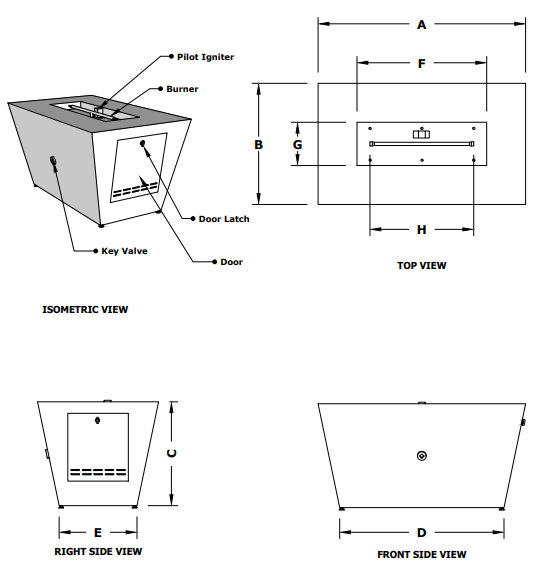 Pilot Igniter
Burner
Door Latch
Key Valve
Door
ISOMETRIC VIEW

A
F
B
G
H
TOP VIEW

C
E
RIGHT SIDE VIEW

D
FRONT SIDE VIEW