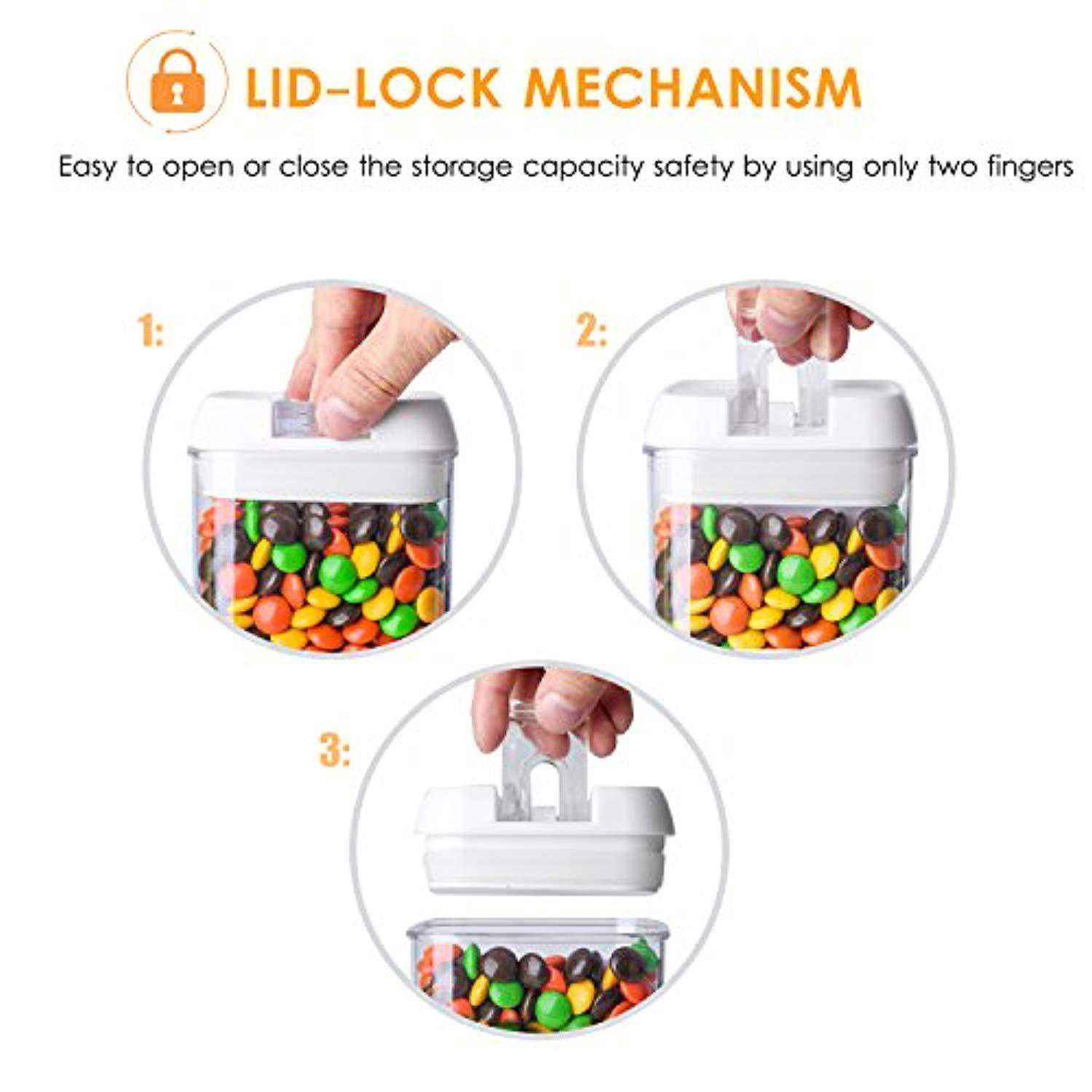 LID-LOCK MECHANISM

Easy to open or close the storage capacity safety by using only two fingers

1:

2:

3: