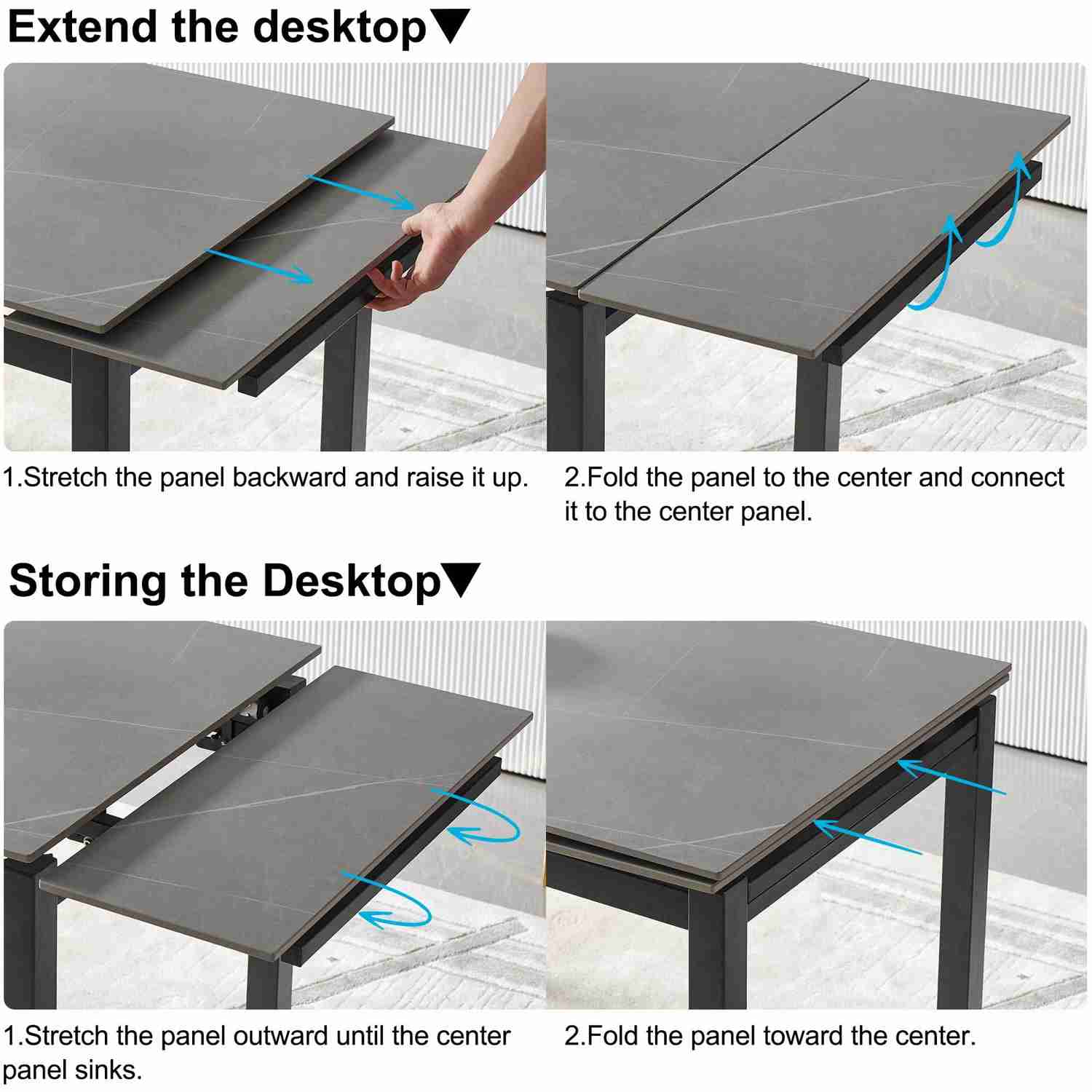 Extend the desktop▼

1.Stretch the panel backward and raise it up.

2.Fold the panel to the center and connect it to the center panel.

Storing the Desktop▼

1.Stretch the panel outward until the center panel sinks.

2.Fold the panel toward the center.