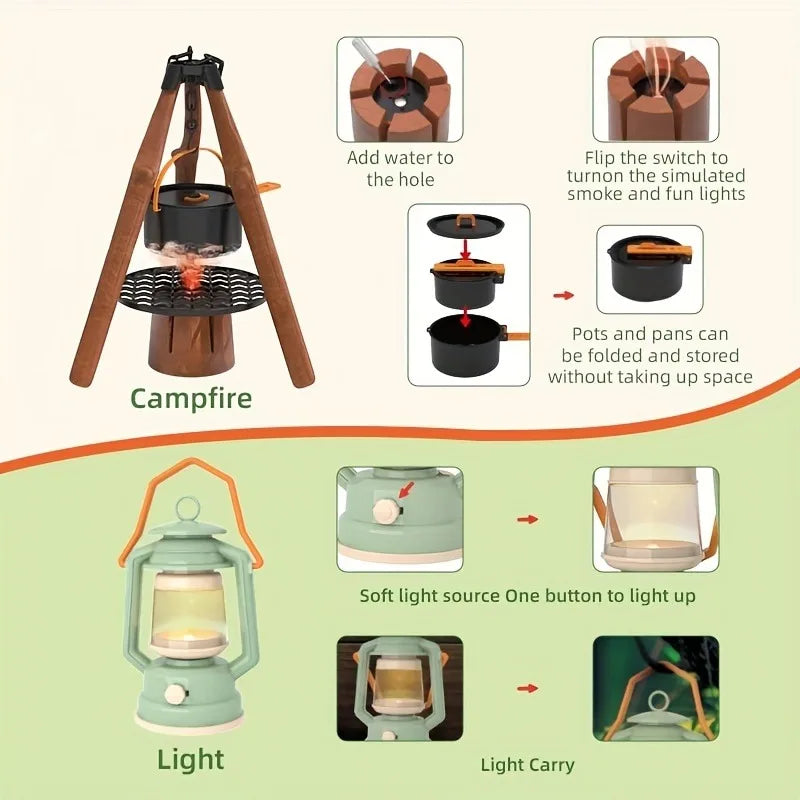 Add water to the hole

Flip the switch to turnon the simulated smoke and fun lights

Pots and pans can be folded and stored without taking up space

Campfire

Soft light source One button to light up

Light Carry

Light