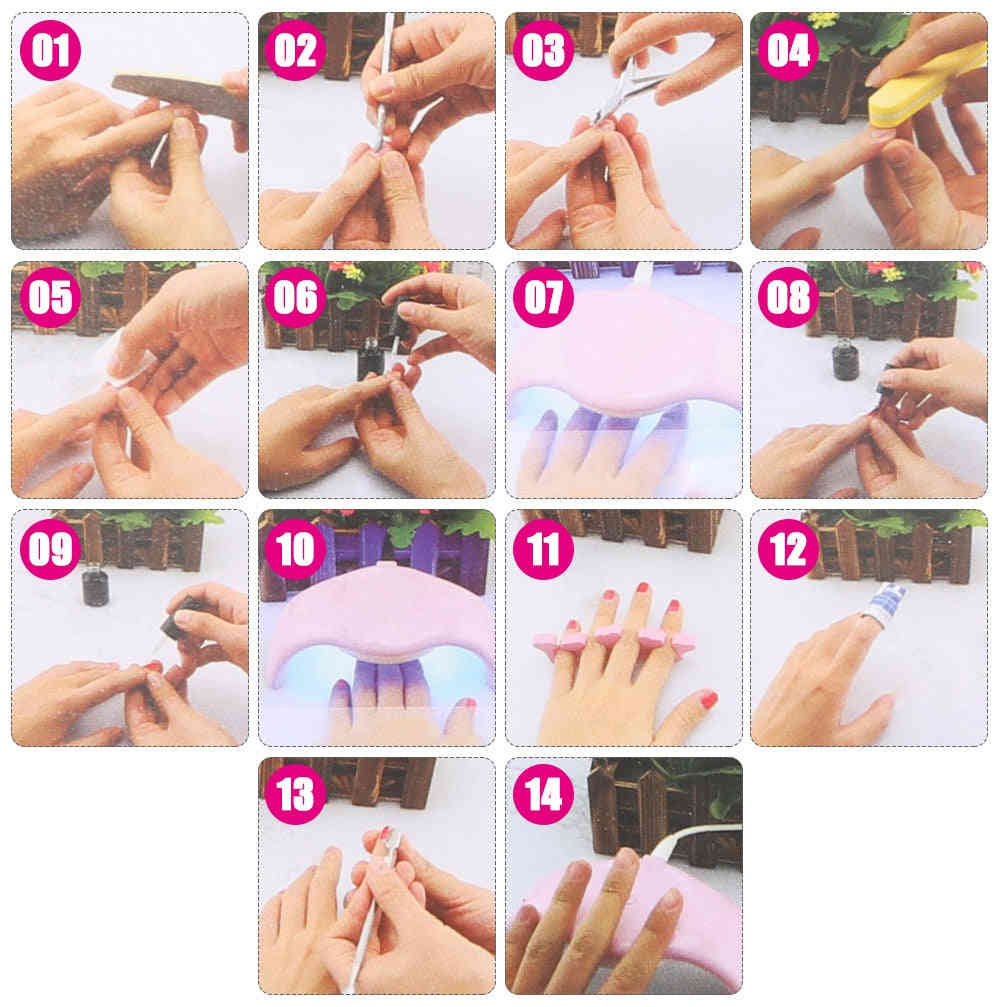 01

02

03

04

05

06

07

08

09

10

11

12

13

14