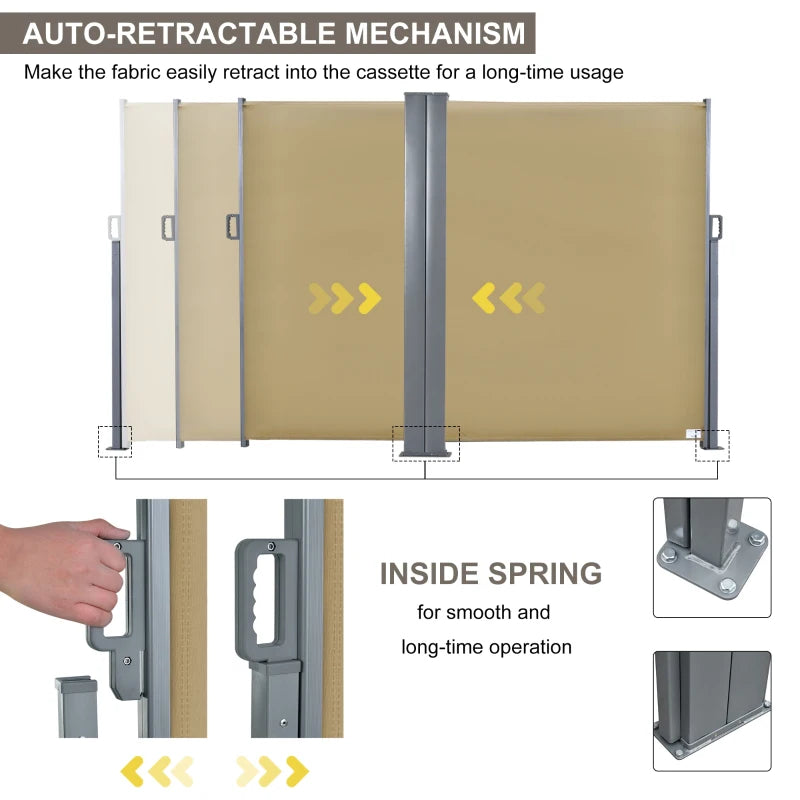 AUTO-RETRACTABLE MECHANISM

Make the fabric easily retract into the cassette for a long-time usage

INSIDE SPRING

for smooth and long-time operation