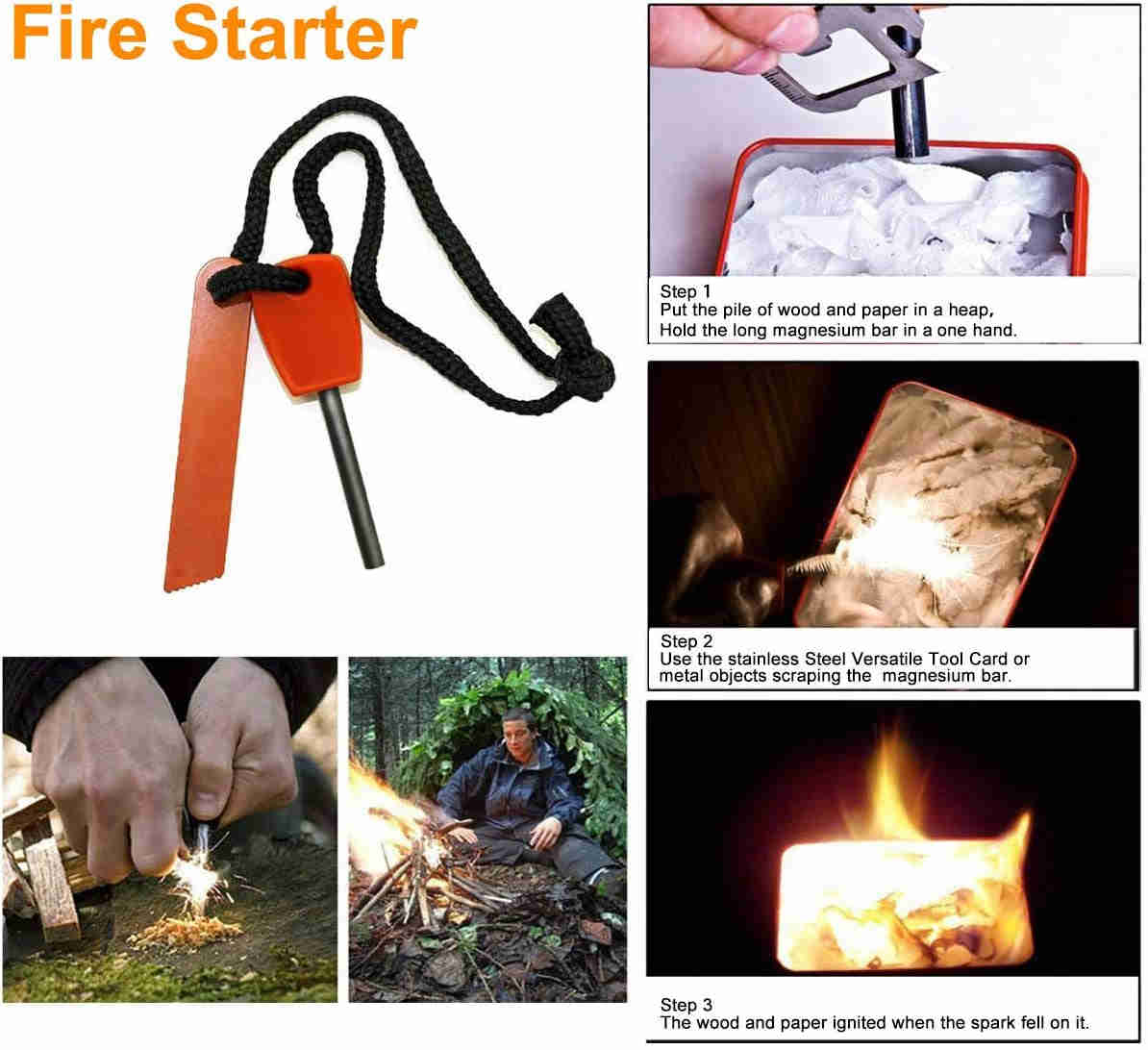 Fire Starter

Step 1
Put the pile of wood and paper in a heap,
Hold the long magnesium bar in a one hand.

Step 2
Use the stainless Steel Versatile Tool Card or metal objects scraping the magnesium bar.

Step 3
The wood and paper ignited when the spark fell on it.