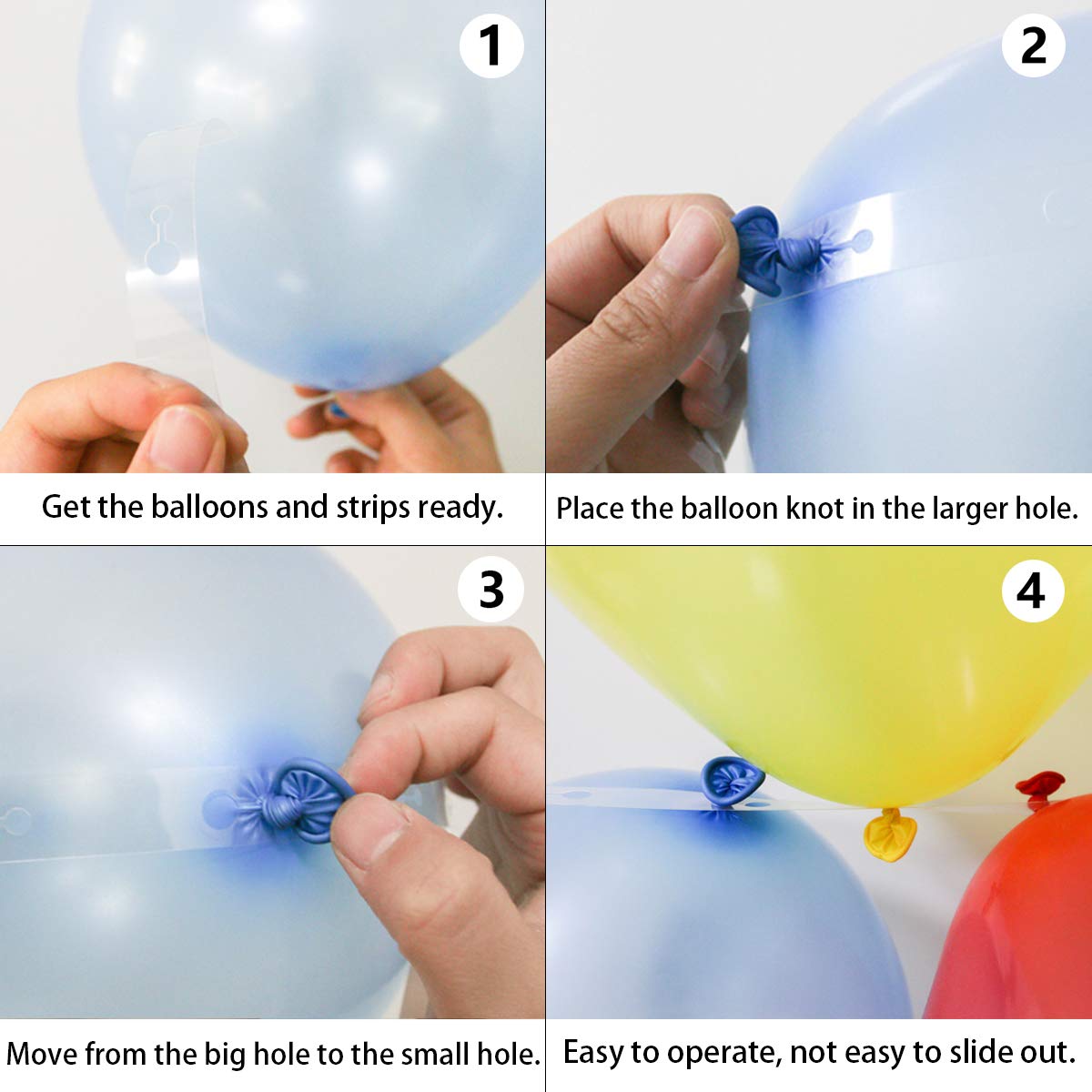 1

Get the balloons and strips ready.

2

Place the balloon knot in the larger hole.

3

Move from the big hole to the small hole.

4

Easy to operate, not easy to slide out.