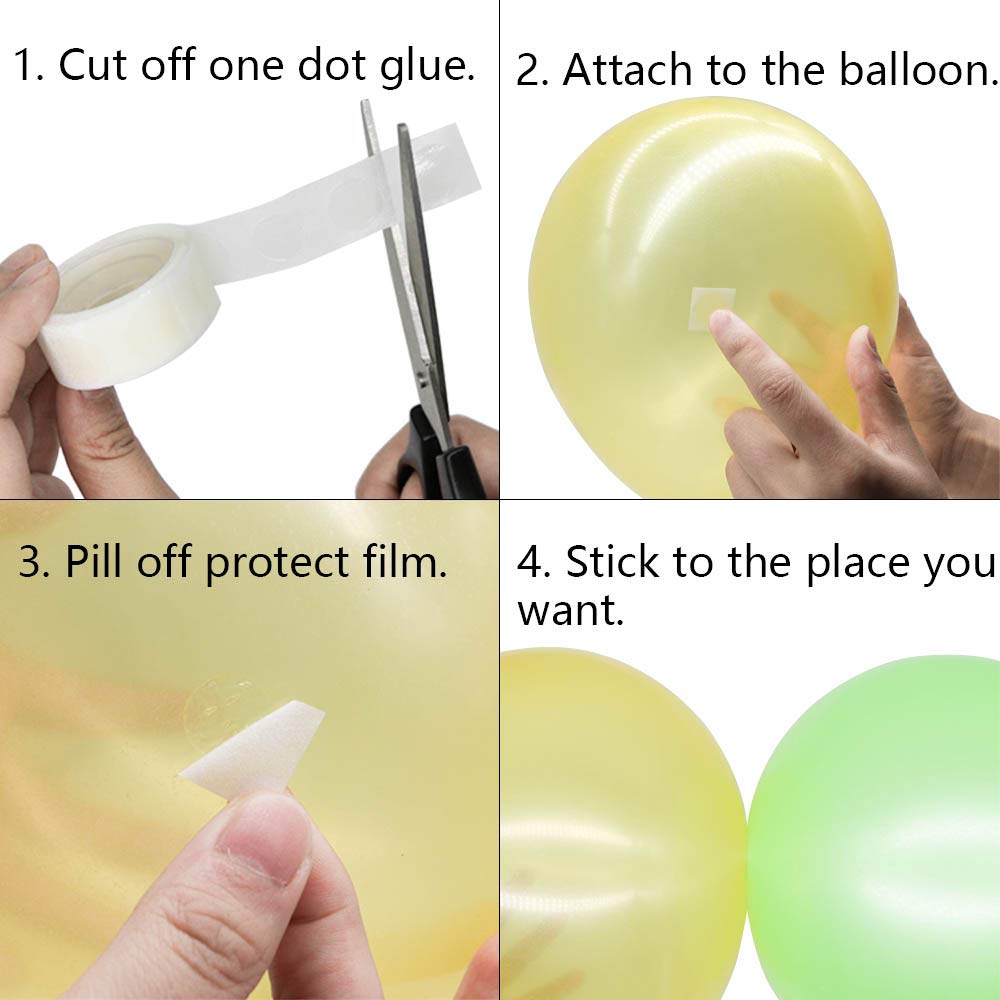 1. Cut off one dot glue.

2. Attach to the balloon.

3. Pill off protect film.

4. Stick to the place you want.