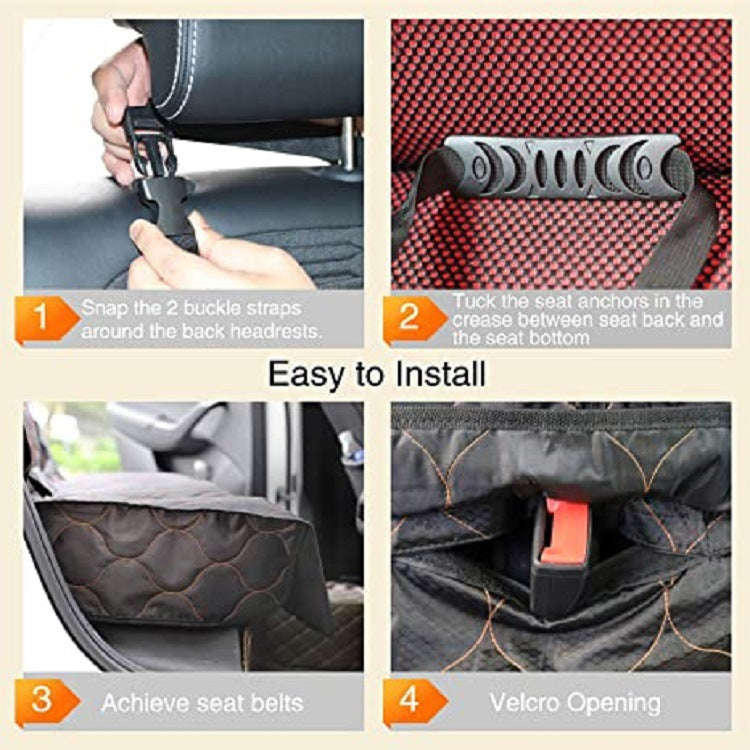 1 Snap the 2 buckle straps around the back headrests.

2 Tuck the seat anchors in the crease between seat back and the seat bottom

Easy to Install

3 Achieve seat belts

4 Velcro Opening