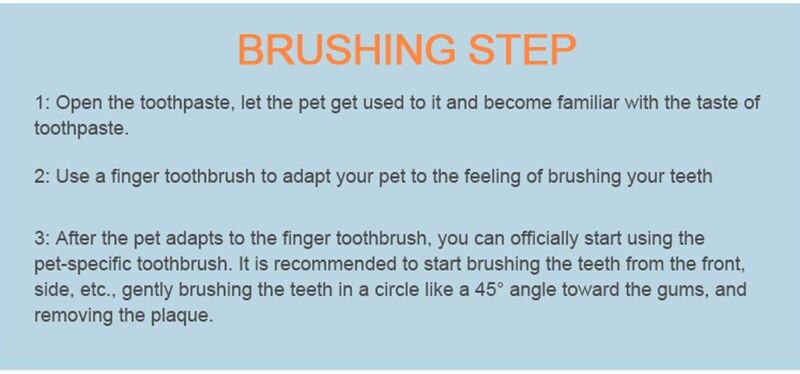 BRUSHING STEP

1: Open the toothpaste, let the pet get used to it and become familiar with the taste of toothpaste.

2: Use a finger toothbrush to adapt your pet to the feeling of brushing your teeth

3: After the pet adapts to the finger toothbrush, you can officially start using the pet-specific toothbrush. It is recommended to start brushing the teeth from the front, side, etc., gently brushing the teeth in a circle like a 45° angle toward the gums, and removing the plaque.