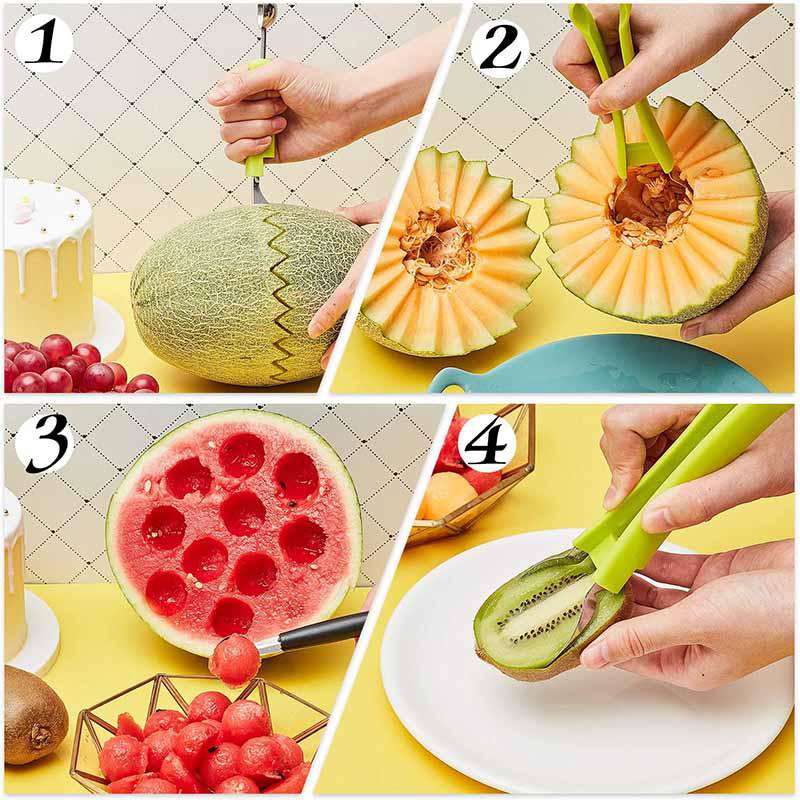 1

2

3

4