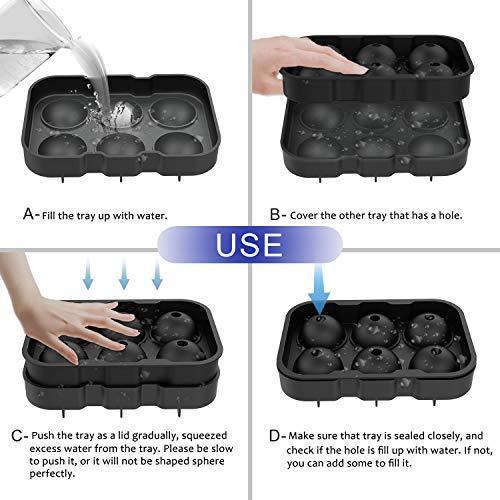 A- Fill the tray up with water.

B- Cover the other tray that has a hole.

USE

C- Push the tray as a lid gradually, squeezed excess water from the tray. Please be slow to push it, or it will not be shaped sphere perfectly.

D- Make sure that tray is sealed closely, and check if the hole is fill up with water. If not, you can add some to fill it.