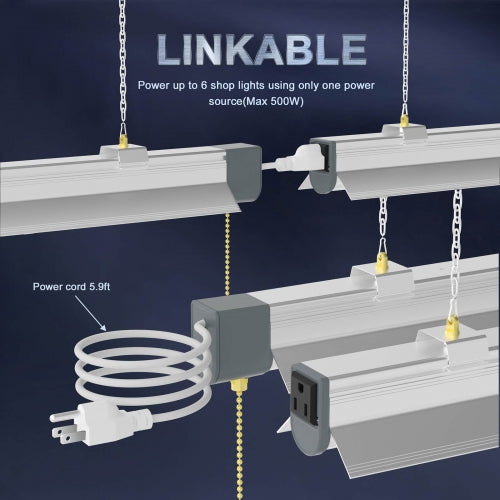 LINKABLE

Power up to 6 shop lights using only one power source(Max 500W)

Power cord 5.9ft