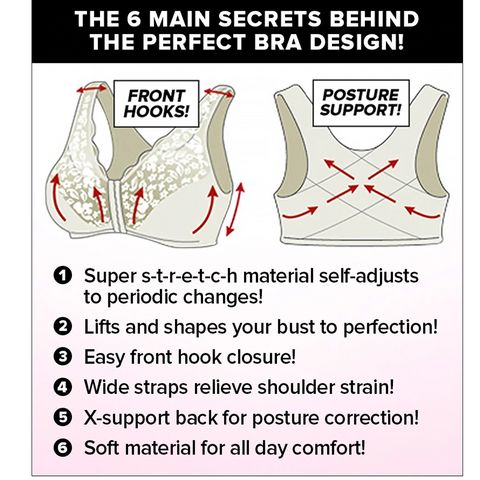 THE 6 MAIN SECRETS BEHIND THE PERFECT BRA DESIGN!

FRONT HOOKS!

POSTURE SUPPORT!

1 Super s-t-r-e-t-c-h material self-adjusts to periodic changes!

2 Lifts and shapes your bust to perfection!

3 Easy front hook closure!

4 Wide straps relieve shoulder strain!

5 X-support back for posture correction!

6 Soft material for all day comfort!