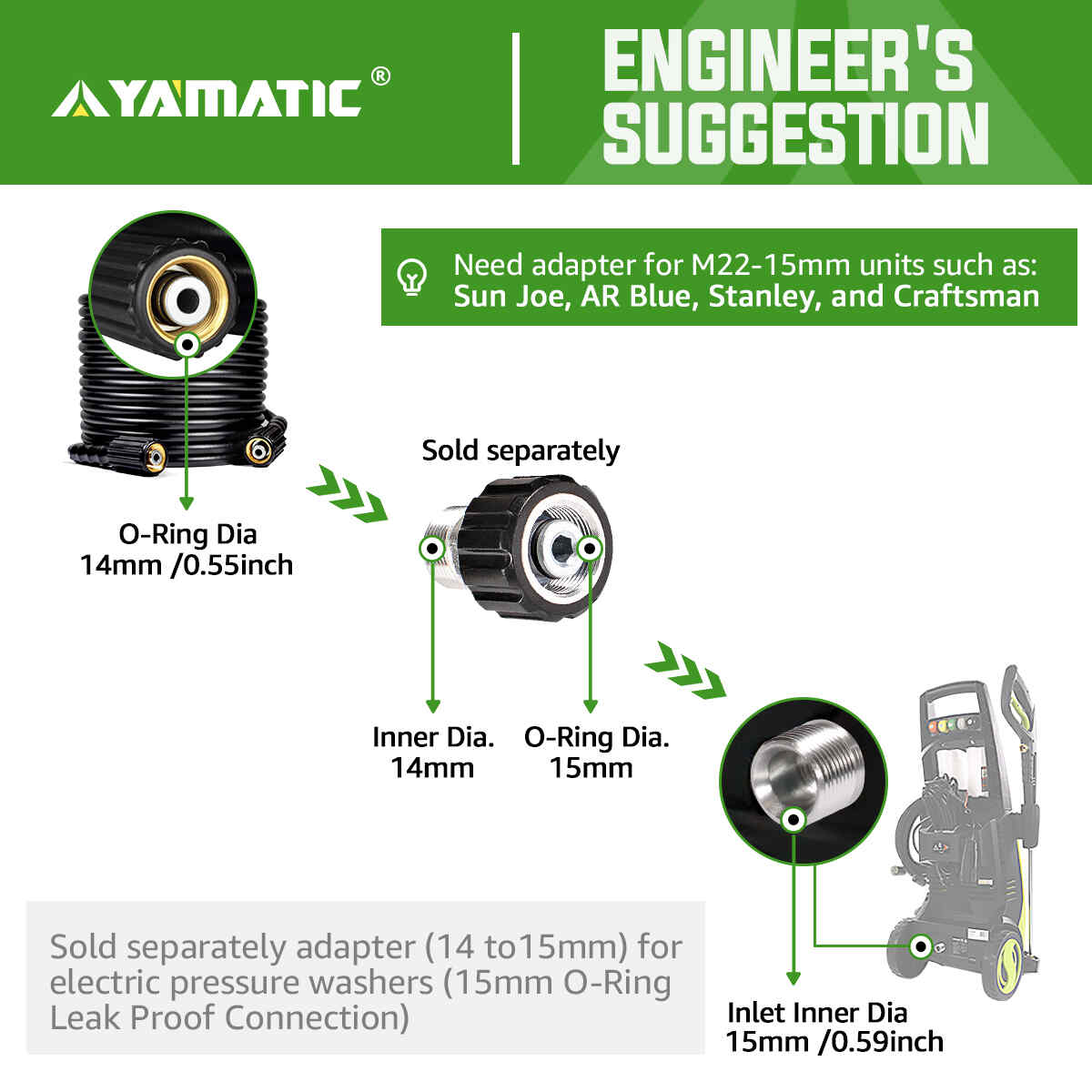 YAMATIC®

ENGINEER'S SUGGESTION

Need adapter for M22-15mm units such as: Sun Joe, AR Blue, Stanley, and Craftsman

O-Ring Dia 14mm /0.55inch

Sold separately

Inner Dia. 14mm

O-Ring Dia. 15mm

Sold separately adapter (14 to15mm) for electric pressure washers (15mm O-Ring Leak Proof Connection)

Inlet Inner Dia 15mm /0.59inch