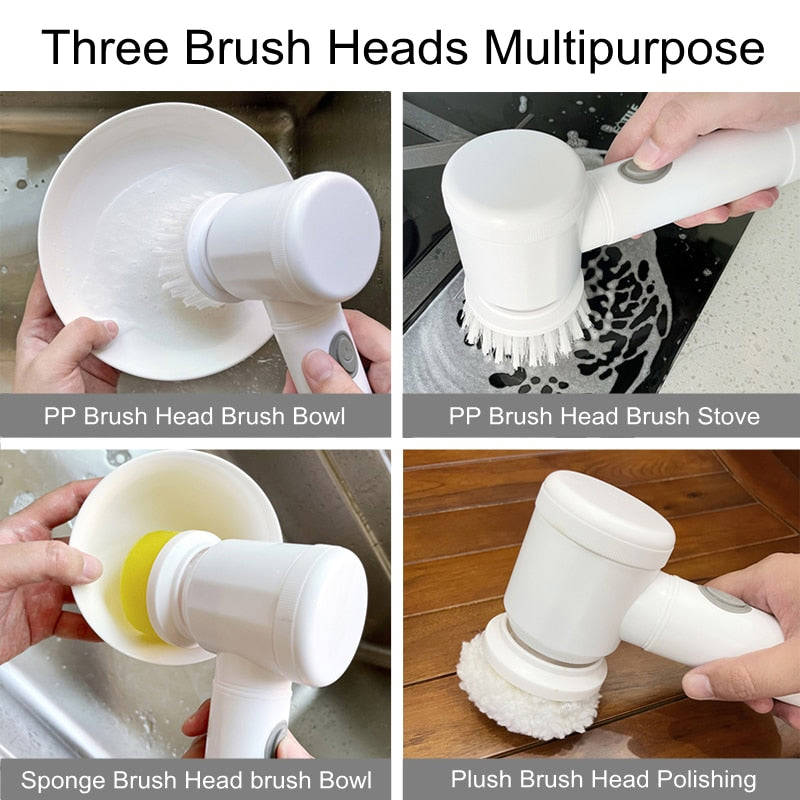 Three Brush Heads Multipurpose

PP Brush Head Brush Bowl

PP Brush Head Brush Stove

Sponge Brush Head brush Bowl

Plush Brush Head Polishing