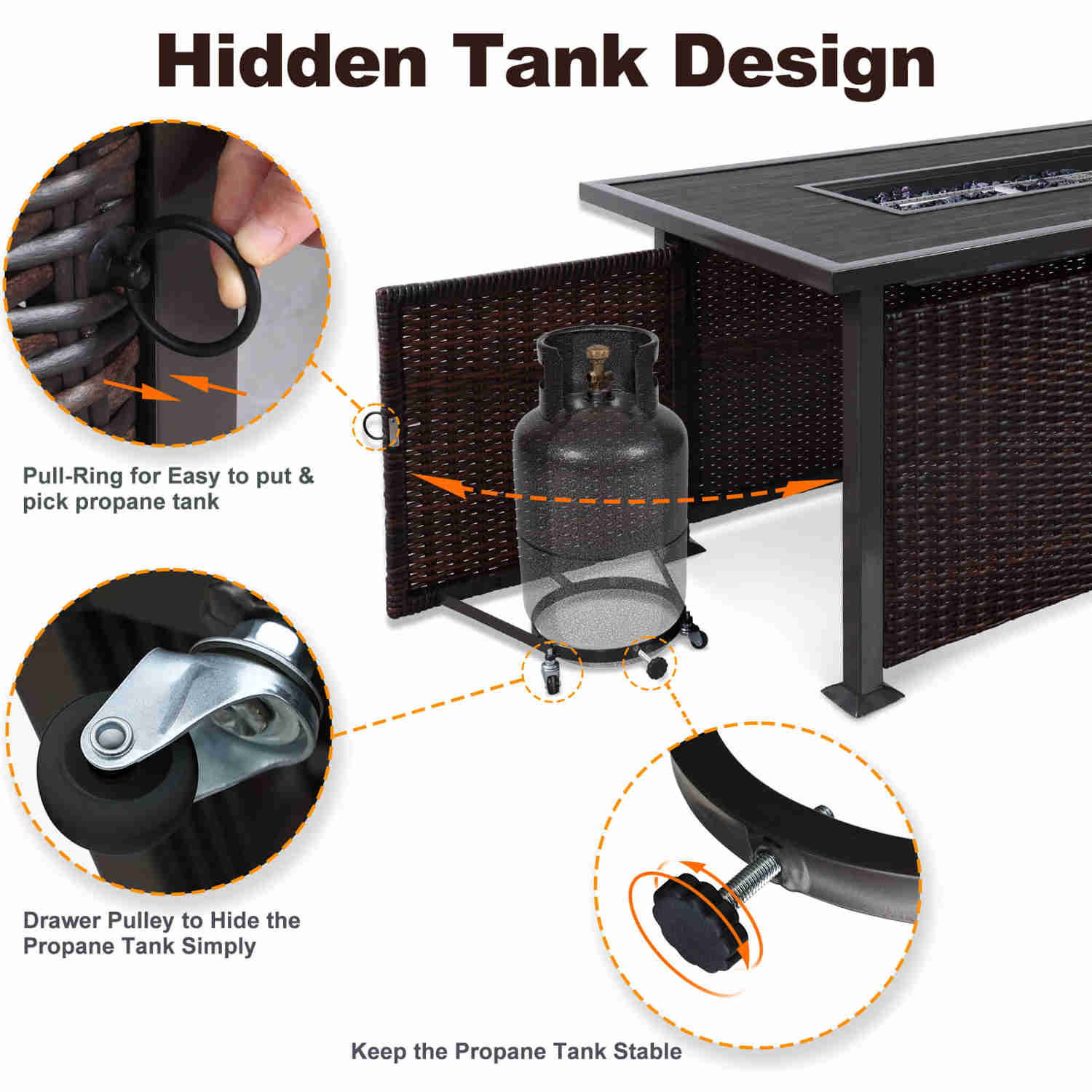 Hidden Tank Design

Pull-Ring for Easy to put & pick propane tank

Drawer Pulley to Hide the Propane Tank Simply

Keep the Propane Tank Stable