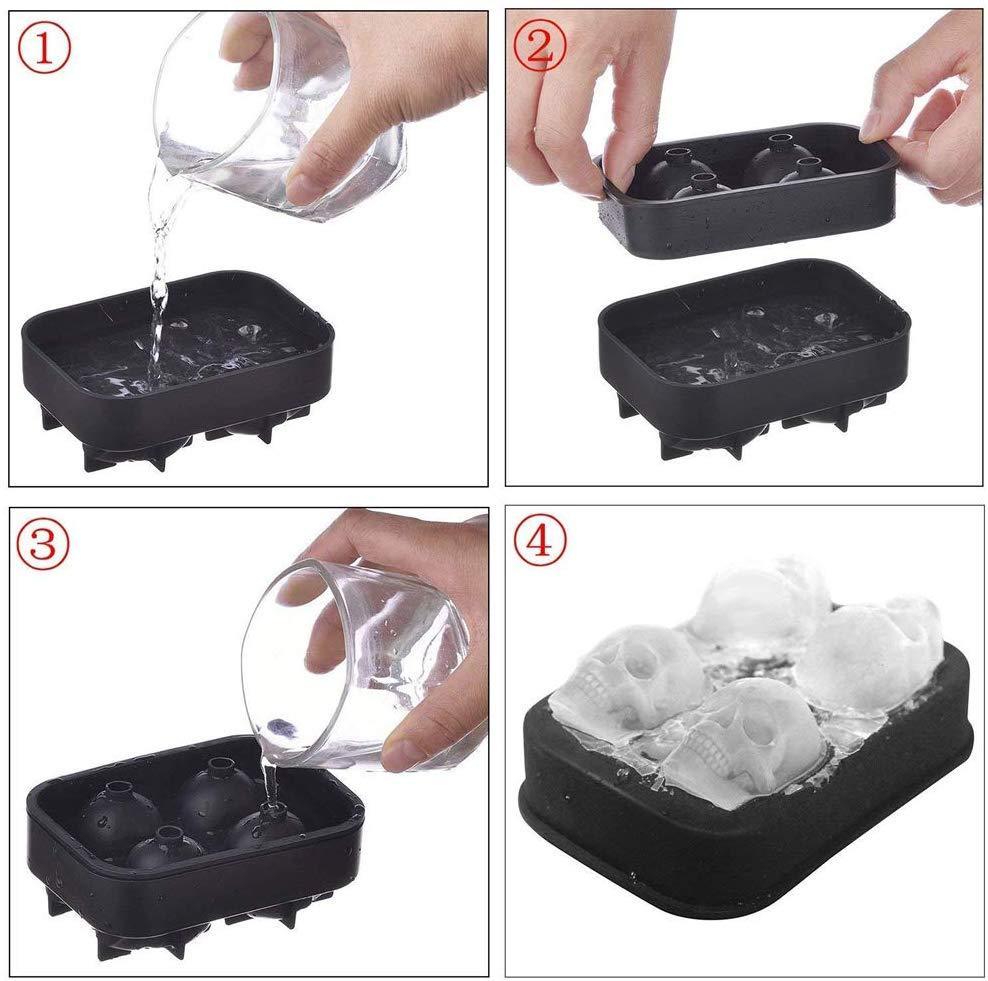 ①

②

③

④