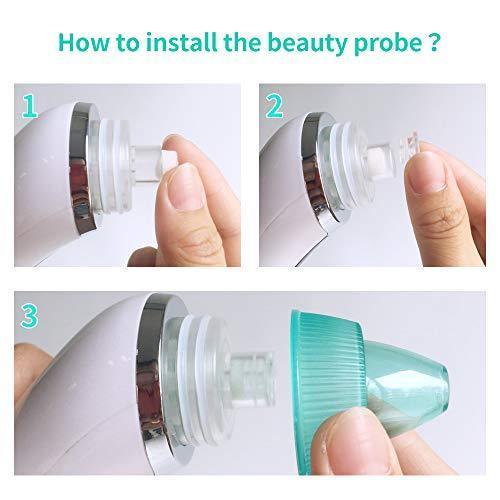 How to install the beauty probe ?

1

2

3