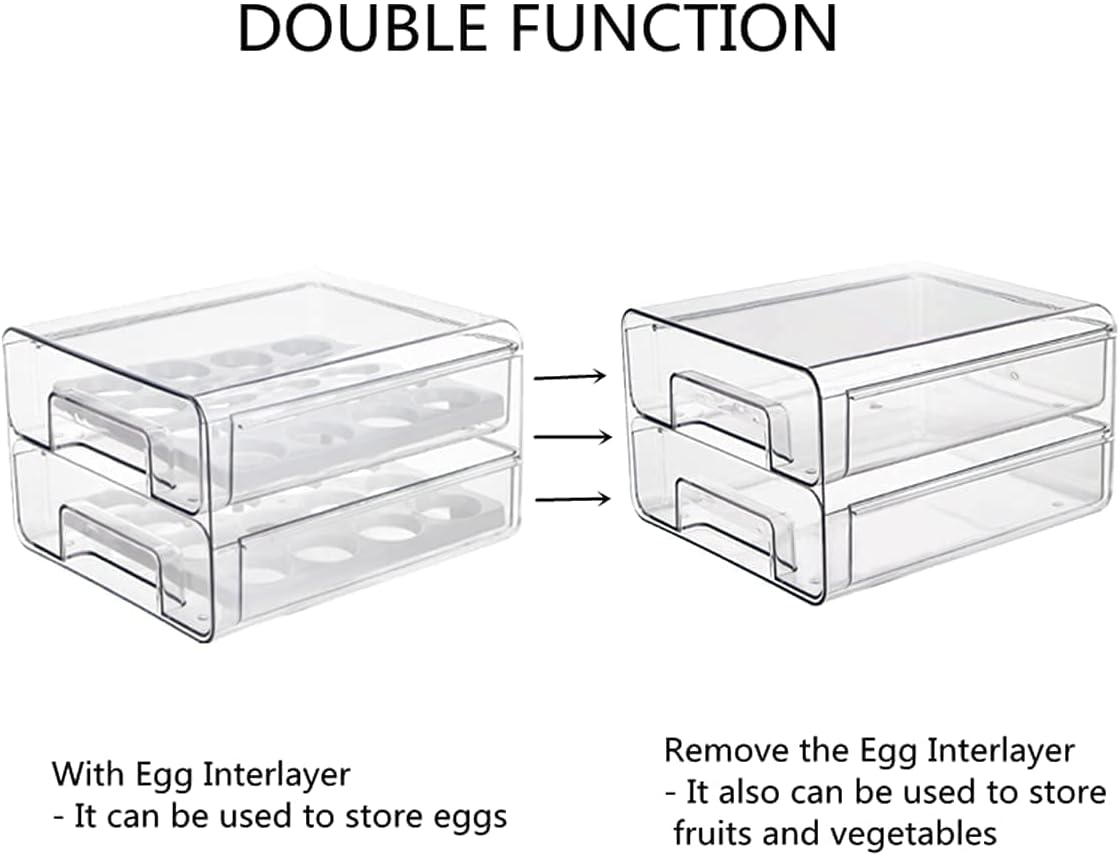 DOUBLE FUNCTION

With Egg Interlayer
- It can be used to store eggs

Remove the Egg Interlayer
- It also can be used to store fruits and vegetables