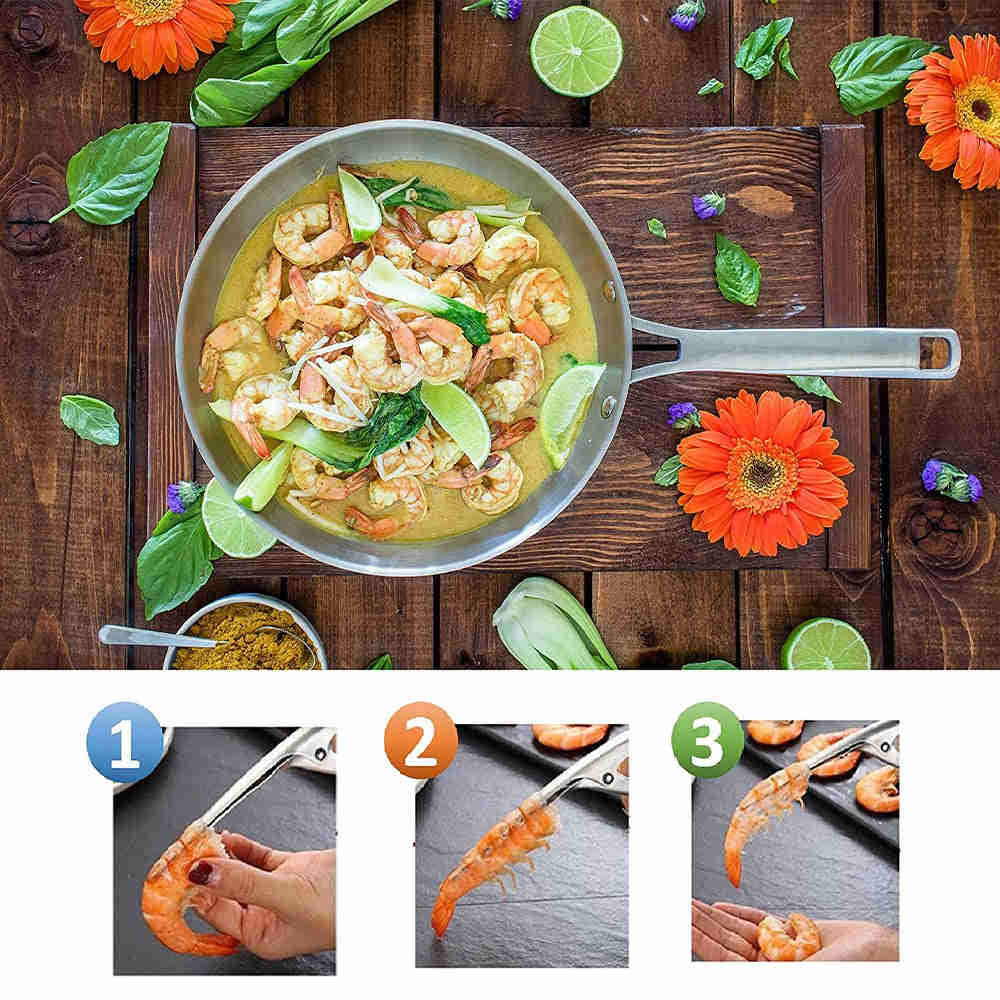 1

2

3