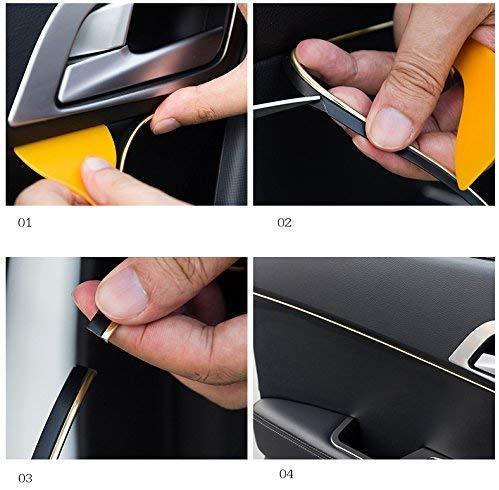 01

02

03

04