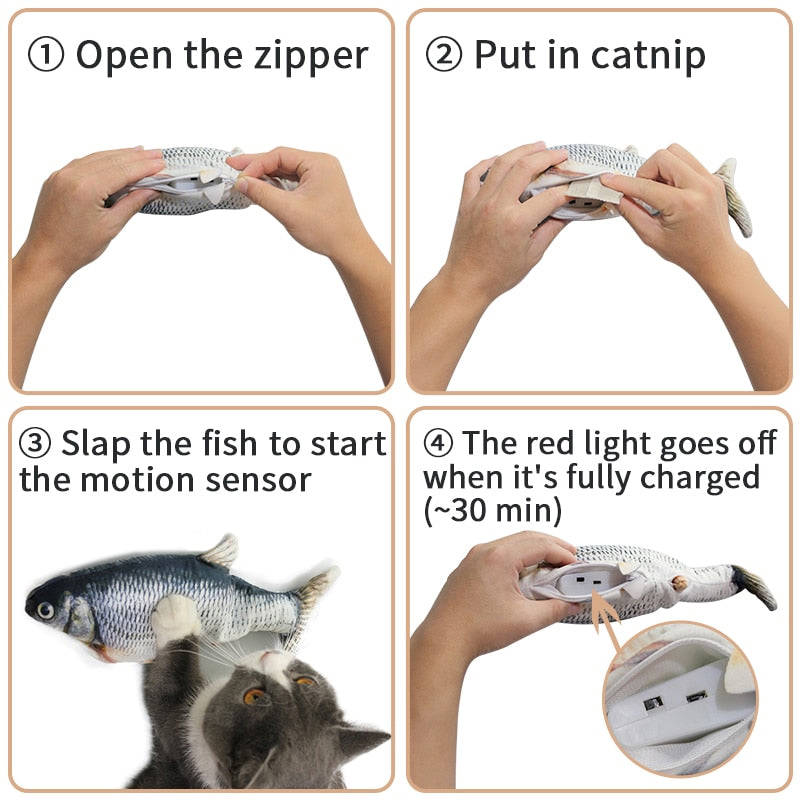 ① Open the zipper

② Put in catnip

③ Slap the fish to start the motion sensor

④ The red light goes off when it's fully charged (~30 min)