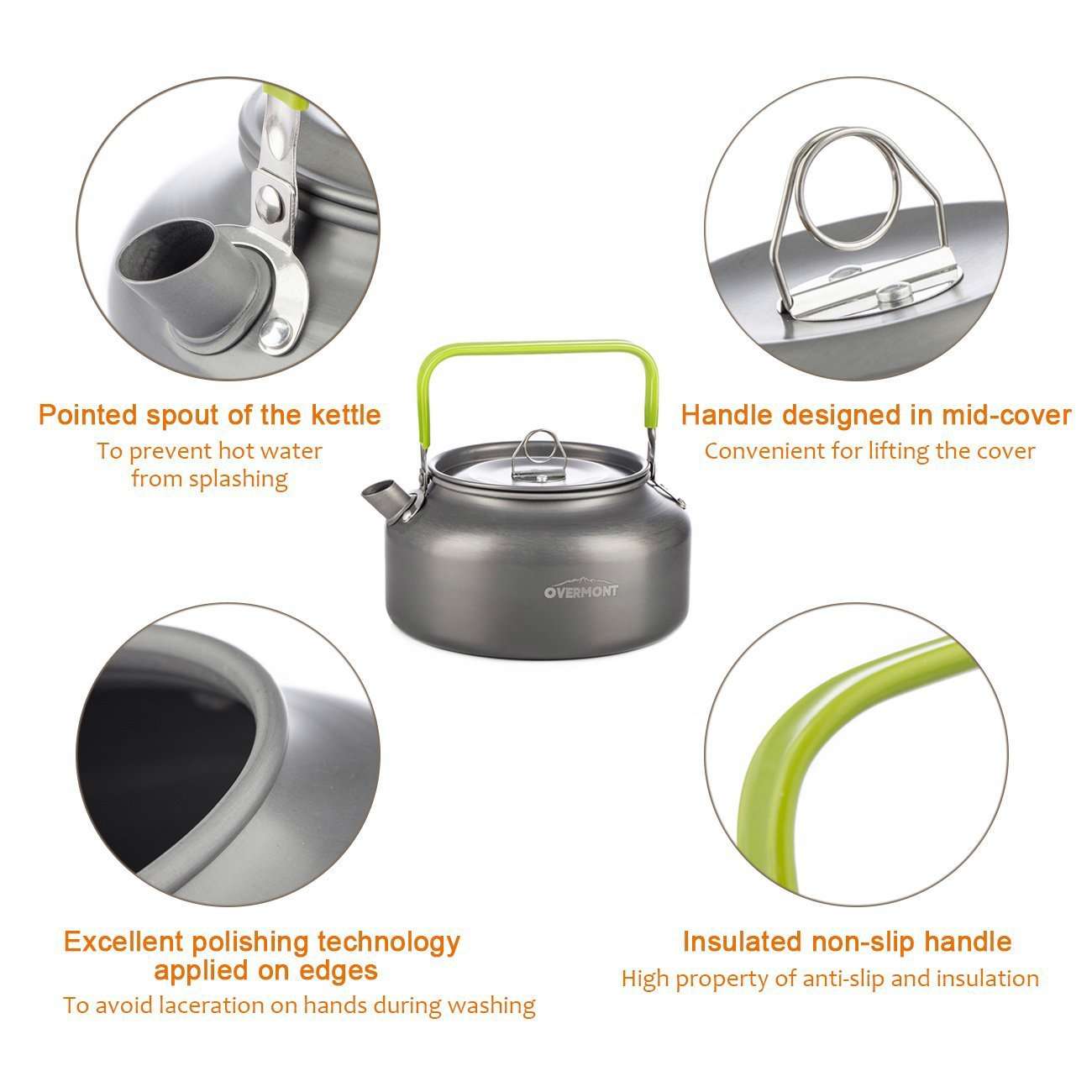 Pointed spout of the kettle
To prevent hot water from splashing

Handle designed in mid-cover
Convenient for lifting the cover

OVERMONT

Excellent polishing technology applied on edges
To avoid laceration on hands during washing

Insulated non-slip handle
High property of anti-slip and insulation